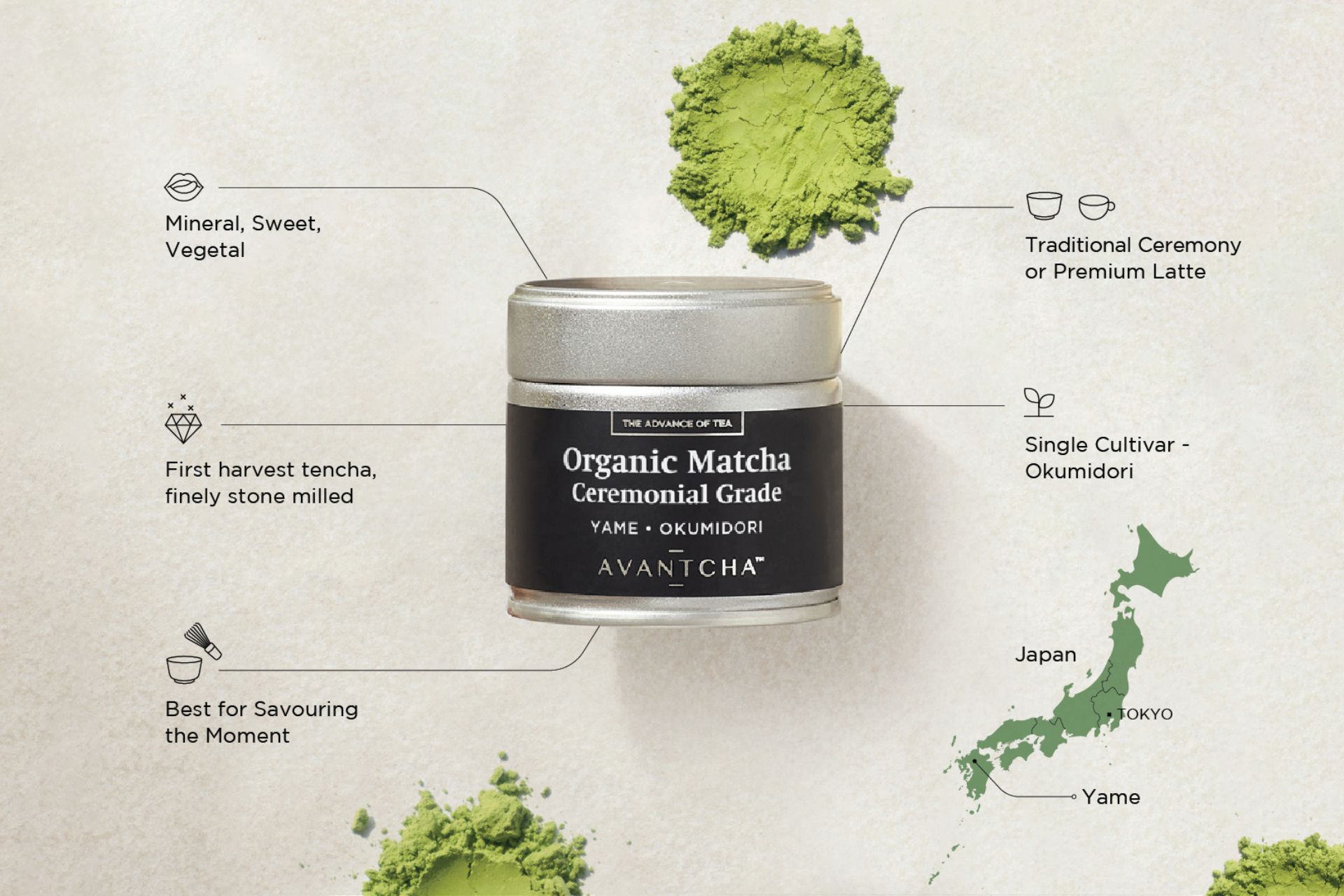 Mineral, Sweet, Vegetal

First harvest tencha, finely stone milled

Best for Savouring the Moment

THE ADVANCE OF TEA

Organic Matcha
Ceremonial Grade

YAME • OKUMIDORI

AVANTCHA™

Traditional Ceremony or Premium Latte

Single Cultivar - Okumidori

Japan

TOKYO

Yame