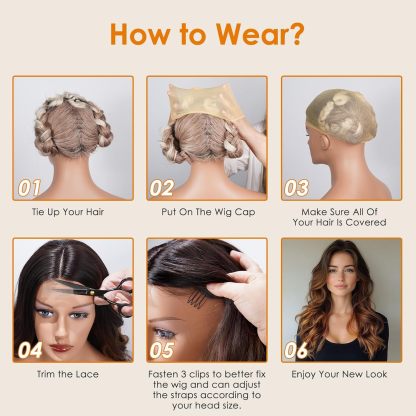 How to Wear?

01
Tie Up Your Hair

02
Put On The Wig Cap

03
Make Sure All Of Your Hair Is Covered

04
Trim the Lace

05
Fasten 3 clips to better fix the wig and can adjust the straps according to your head size.

06
Enjoy Your New Look