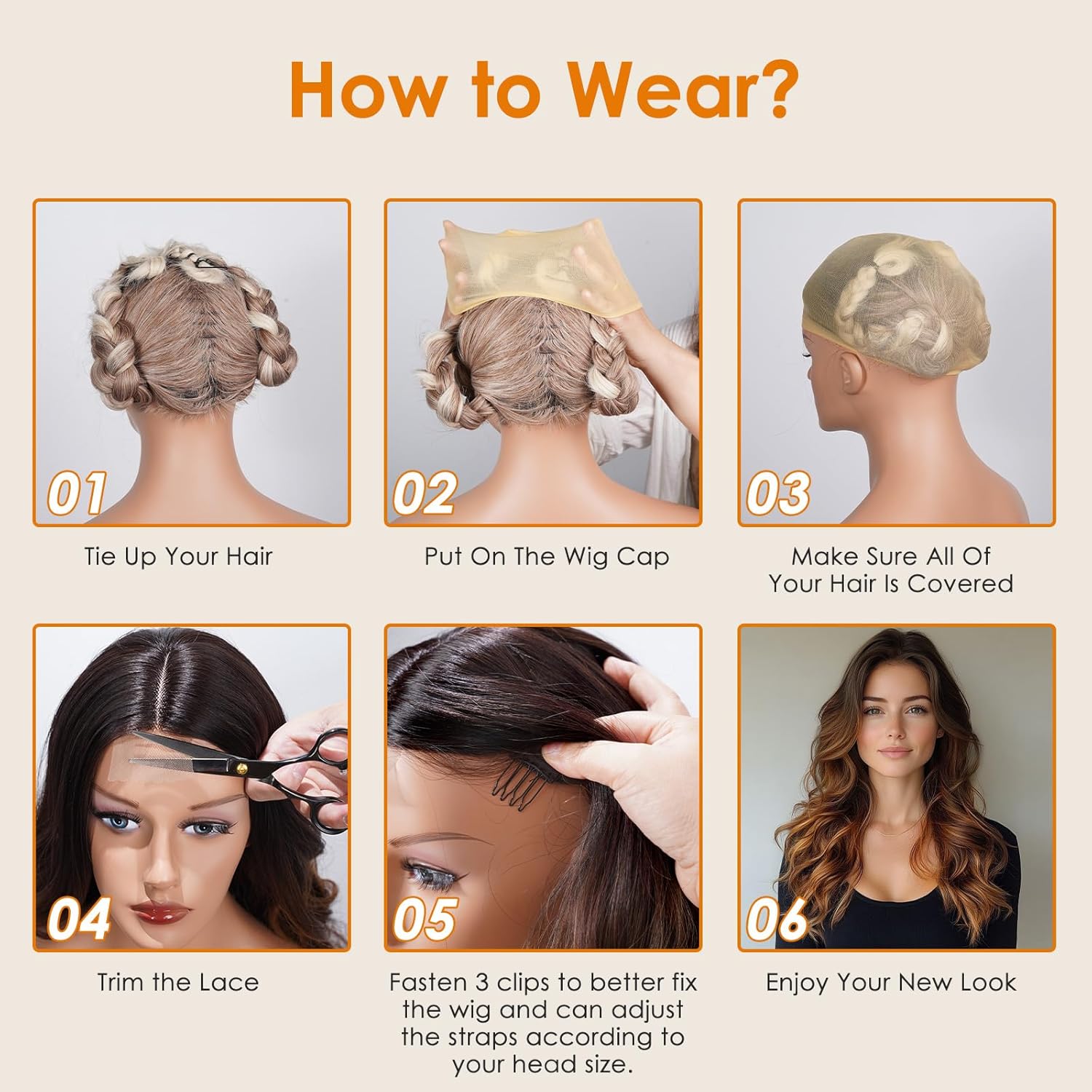 How to Wear?

01

Tie Up Your Hair

02

Put On The Wig Cap

03

Make Sure All Of Your Hair Is Covered

04

Trim the Lace

05

Fasten 3 clips to better fix the wig and can adjust the straps according to your head size.

06

Enjoy Your New Look