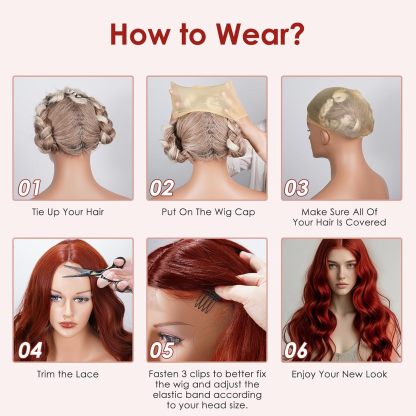 How to Wear?

01

Tie Up Your Hair

02

Put On The Wig Cap

03

Make Sure All Of Your Hair Is Covered

04

Trim the Lace

05

Fasten 3 clips to better fix the wig and adjust the elastic band according to your head size.

06

Enjoy Your New Look