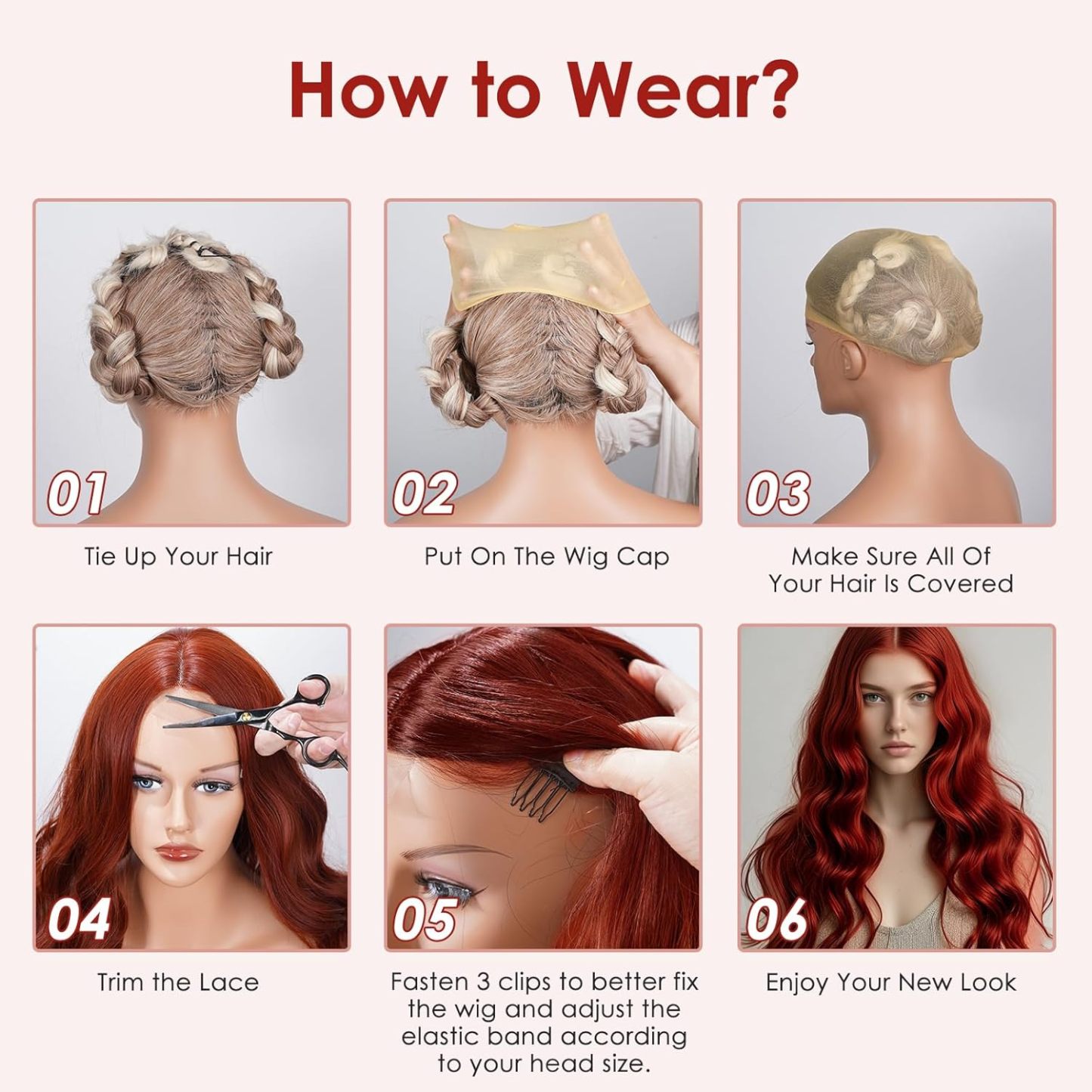 How to Wear?

01

Tie Up Your Hair

02

Put On The Wig Cap

03

Make Sure All Of Your Hair Is Covered

04

Trim the Lace

05

Fasten 3 clips to better fix the wig and adjust the elastic band according to your head size.

06

Enjoy Your New Look