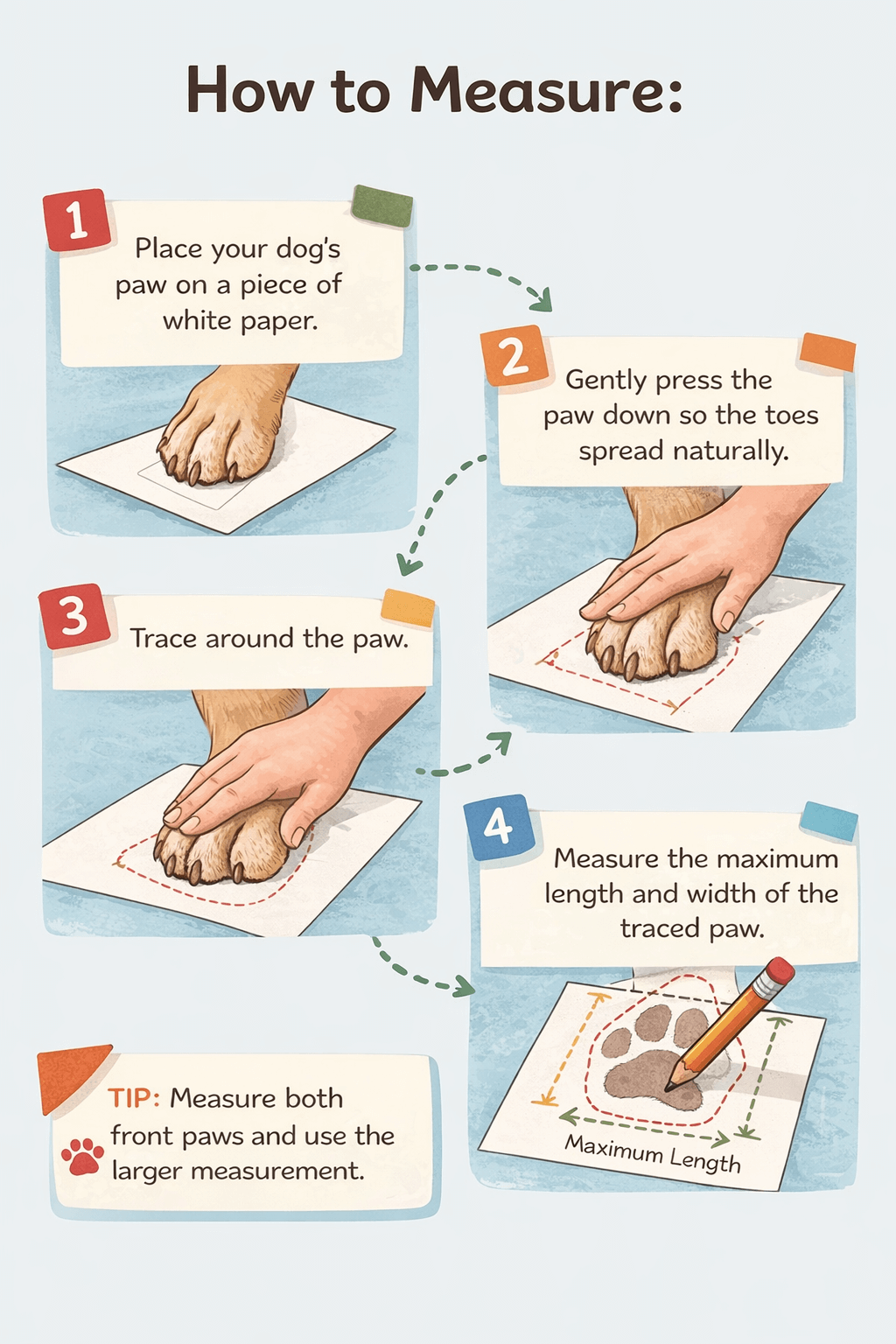 How to Measure:

1 Place your dog's paw on a piece of white paper.

2 Gently press the paw down so the toes spread naturally.

3 Trace around the paw.

4 Measure the maximum length and width of the traced paw.

Maximum Length

TIP: Measure both front paws and use the larger measurement.