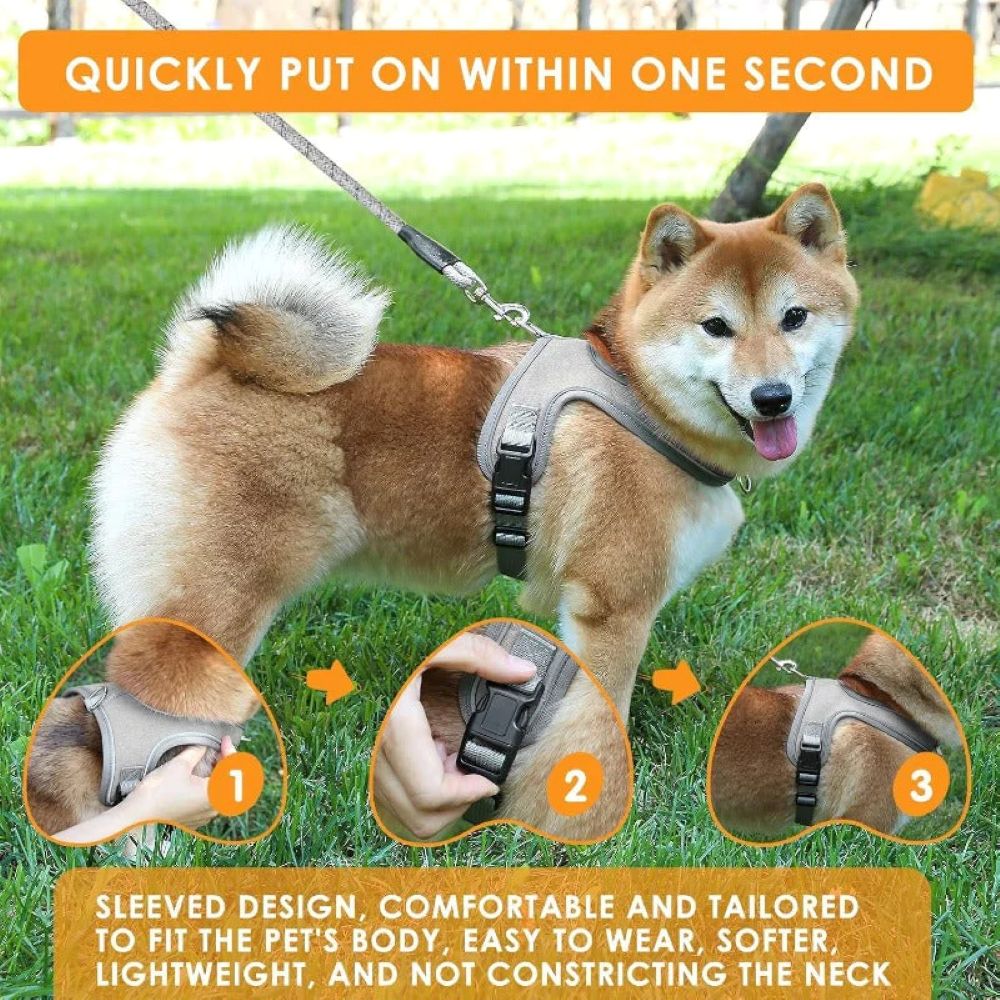 QUICKLY PUT ON WITHIN ONE SECOND

1

2

3

SLEEVED DESIGN, COMFORTABLE AND TAILORED TO FIT THE PET'S BODY, EASY TO WEAR, SOFTER, LIGHTWEIGHT, AND NOT CONSTRICTING THE NECK