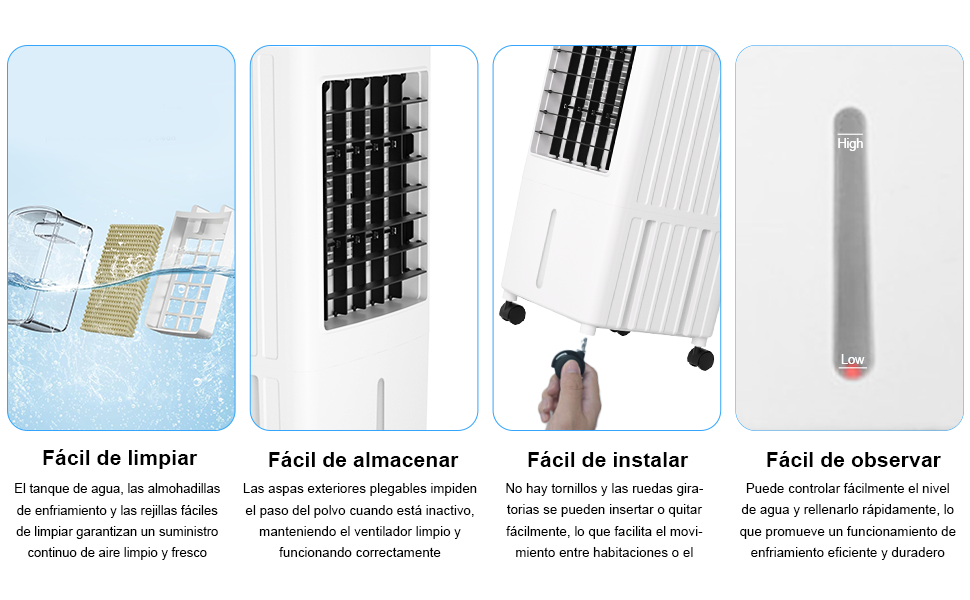 High

Low

Fácil de limpiar

El tanque de agua, las almohadillas de enfriamiento y las rejillas fáciles de limpiar garantizan un suministro continuo de aire limpio y fresco

Fácil de almacenar

Las aspas exteriores plegables impiden el paso del polvo cuando está inactivo, manteniendo el ventilador limpio y funcionando correctamente

Fácil de instalar

No hay tornillos y las ruedas giratorias se pueden insertar o quitar fácilmente, lo que facilita el movimiento entre habitaciones o el

Fácil de observar

Puede controlar fácilmente el nivel de agua y rellenarlo rápidamente, lo que promueve un funcionamiento de enfriamiento eficiente y duradero