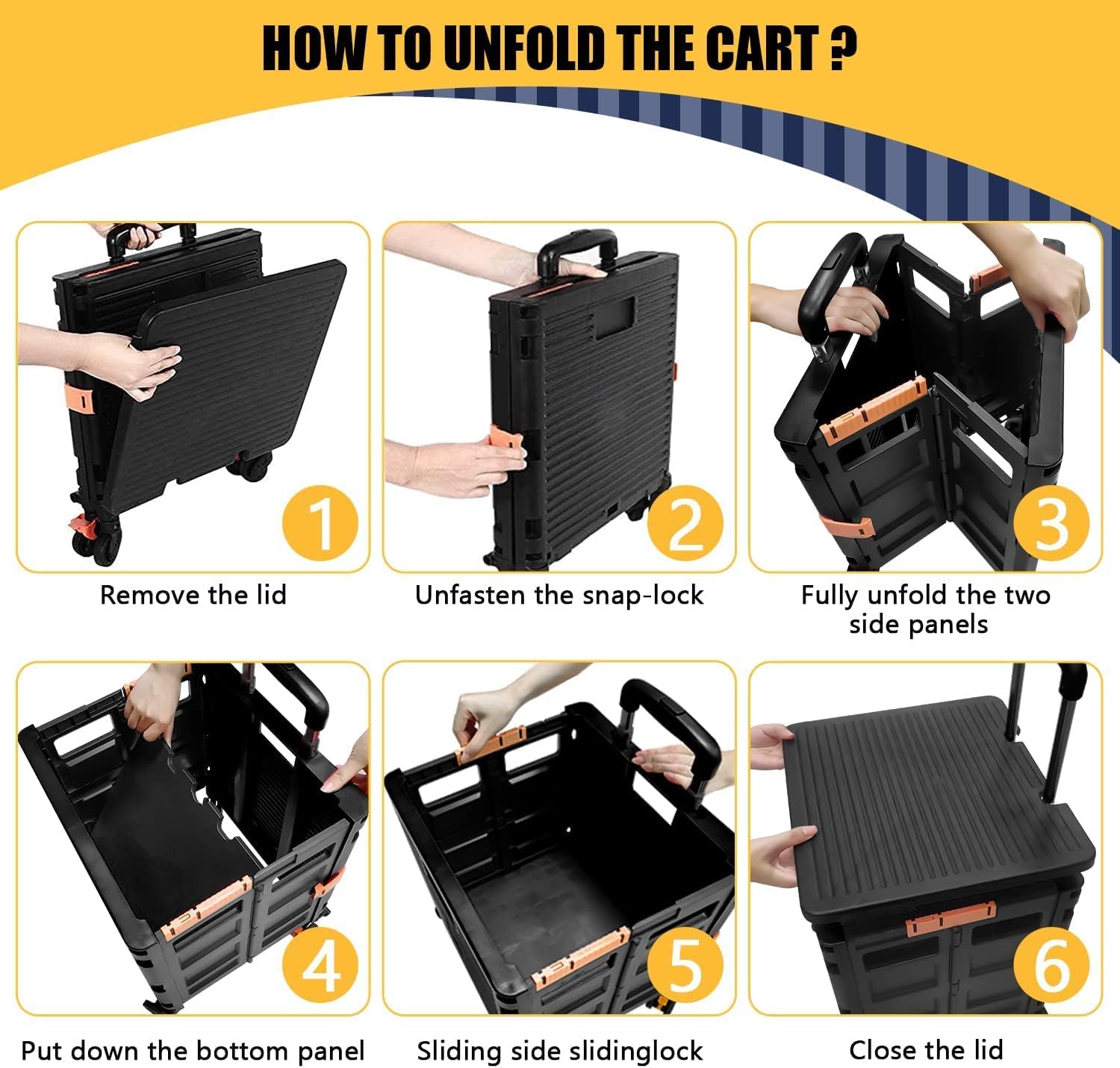 HOW TO UNFOLD THE CART ?

1
Remove the lid

2
Unfasten the snap-lock

3
Fully unfold the two side panels

4
Put down the bottom panel

5
Sliding side slidinglock

6
Close the lid