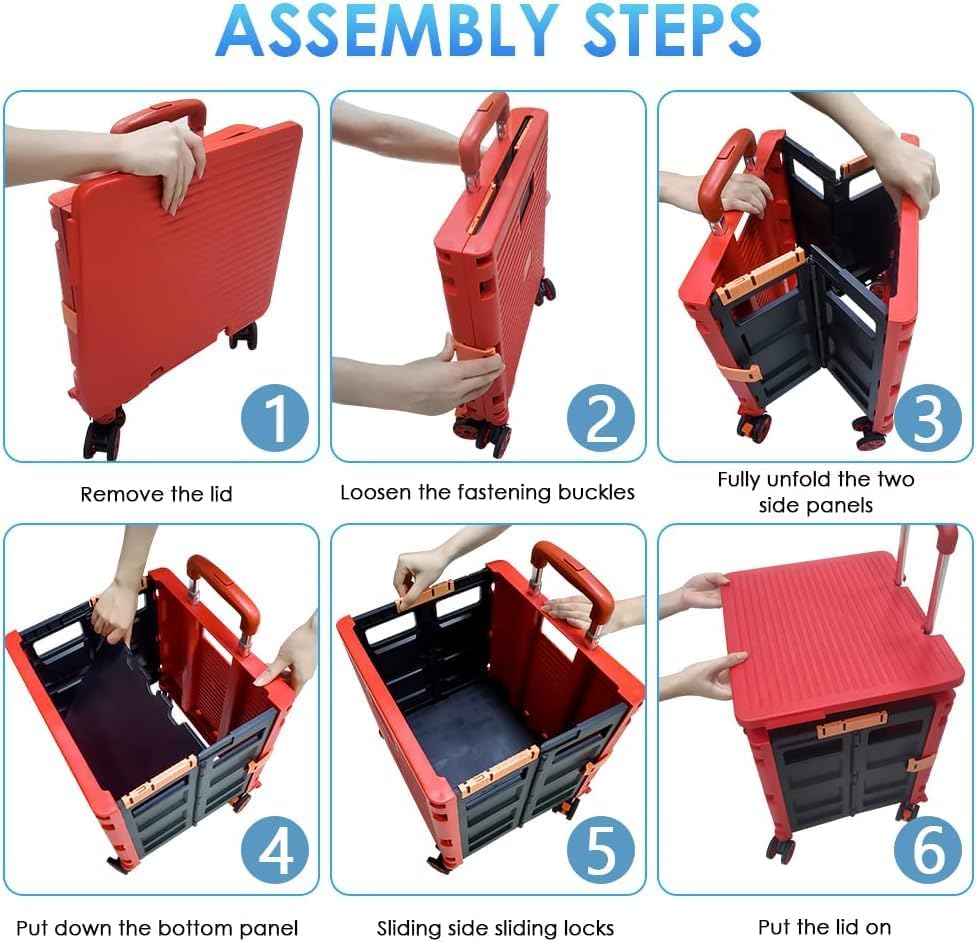 ASSEMBLY STEPS

1
Remove the lid

2
Loosen the fastening buckles

3
Fully unfold the two side panels

4
Put down the bottom panel

5
Sliding side sliding locks

6
Put the lid on