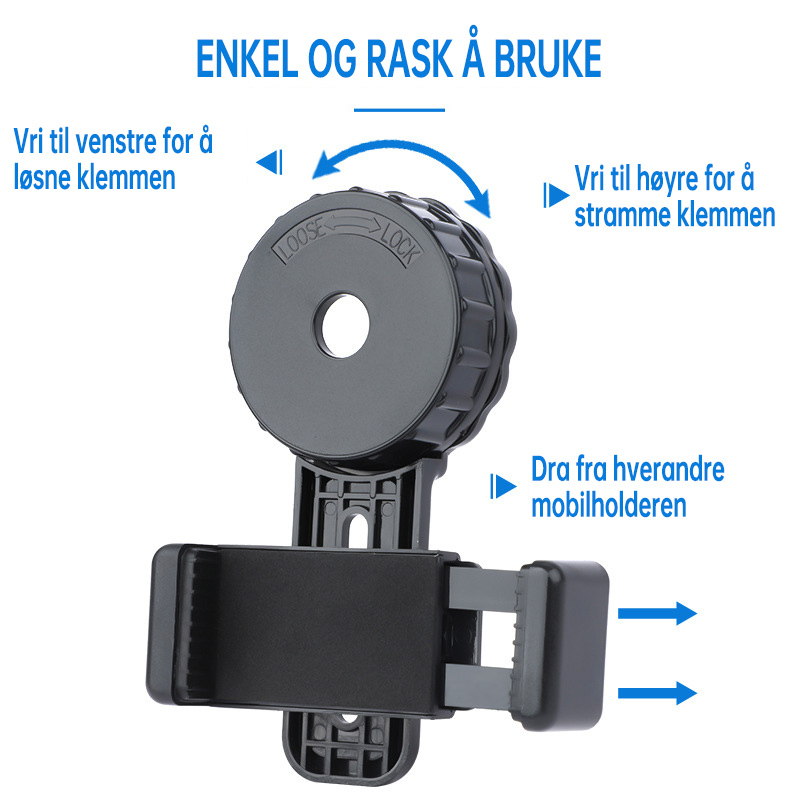 ENKEL OG RASK Å BRUKE

Vri til venstre for å løsne klemmen

Vri til høyre for å stramme klemmen

LOOSE LOCK

Dra fra hverandre mobilholderen