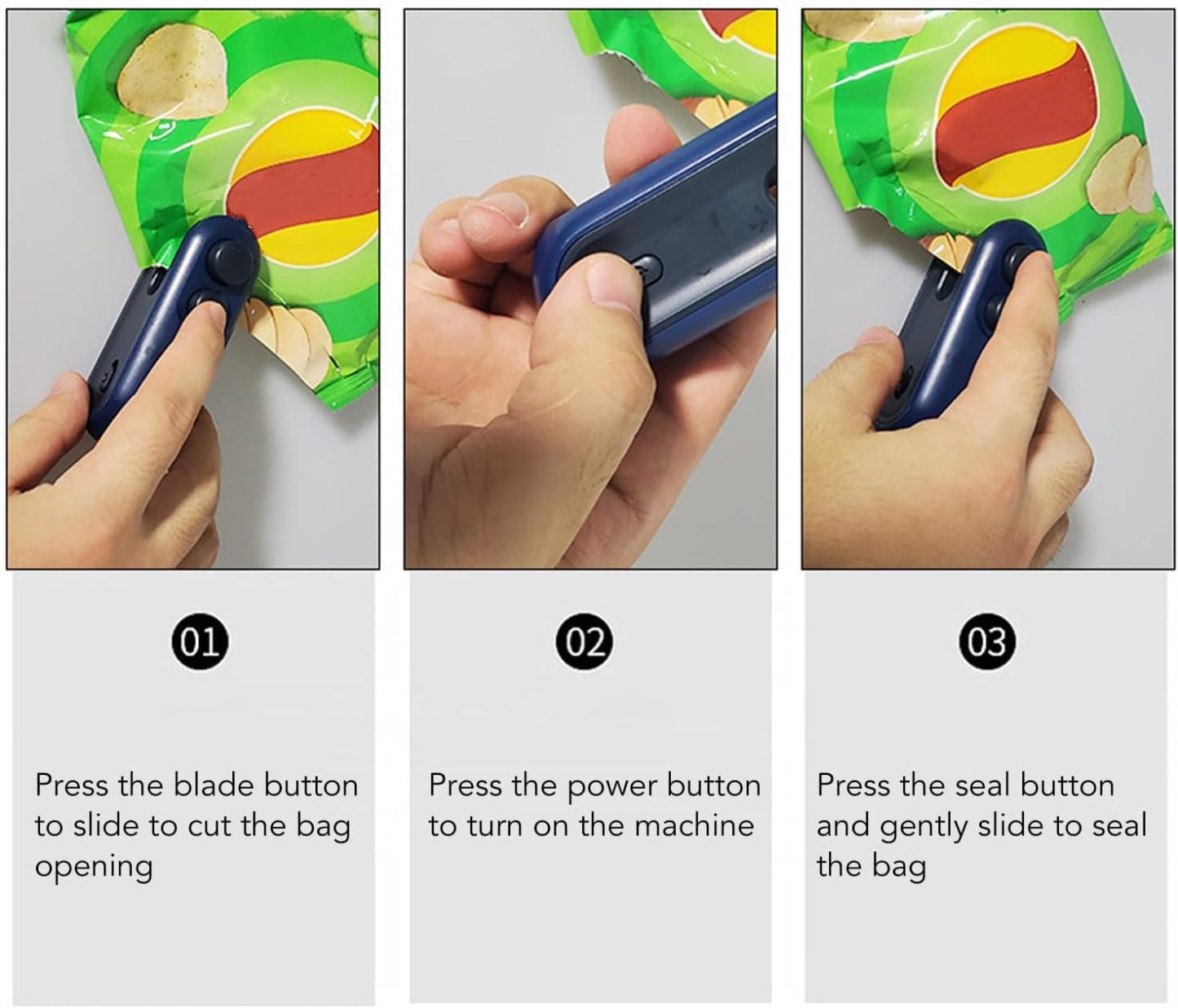 01

Press the blade button to slide to cut the bag opening

02

Press the power button to turn on the machine

03

Press the seal button and gently slide to seal the bag