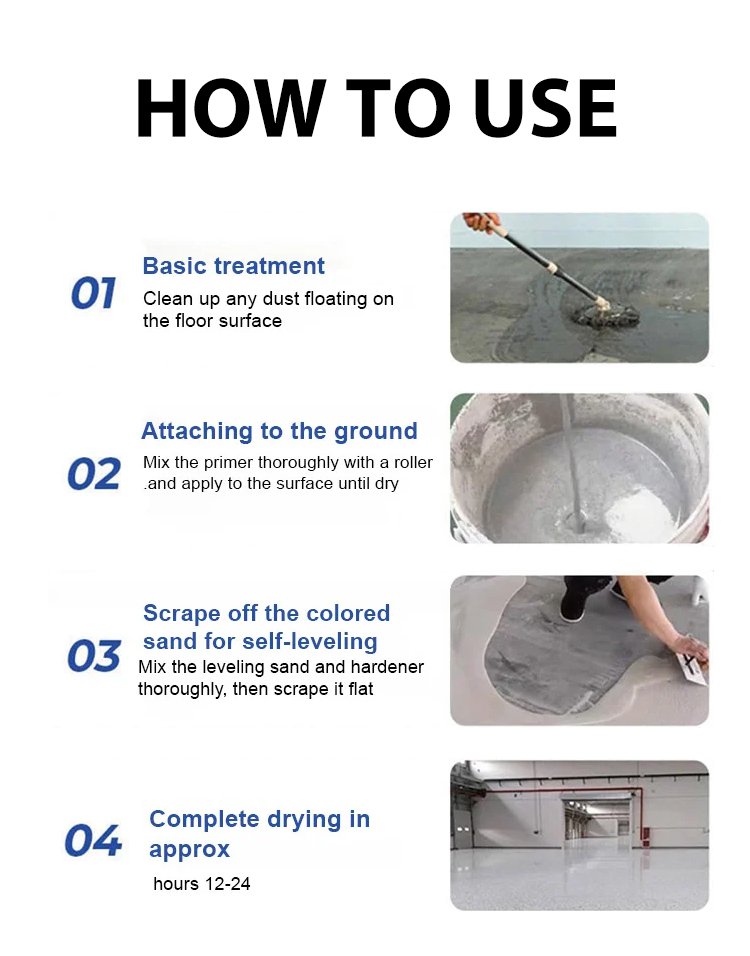 HOW TO USE

01 Basic treatment
Clean up any dust floating on the floor surface

02 Attaching to the ground
Mix the primer thoroughly with a roller .and apply to the surface until dry

03 Scrape off the colored sand for self-leveling
Mix the leveling sand and hardener thoroughly, then scrape it flat

04 Complete drying in approx
hours 12-24