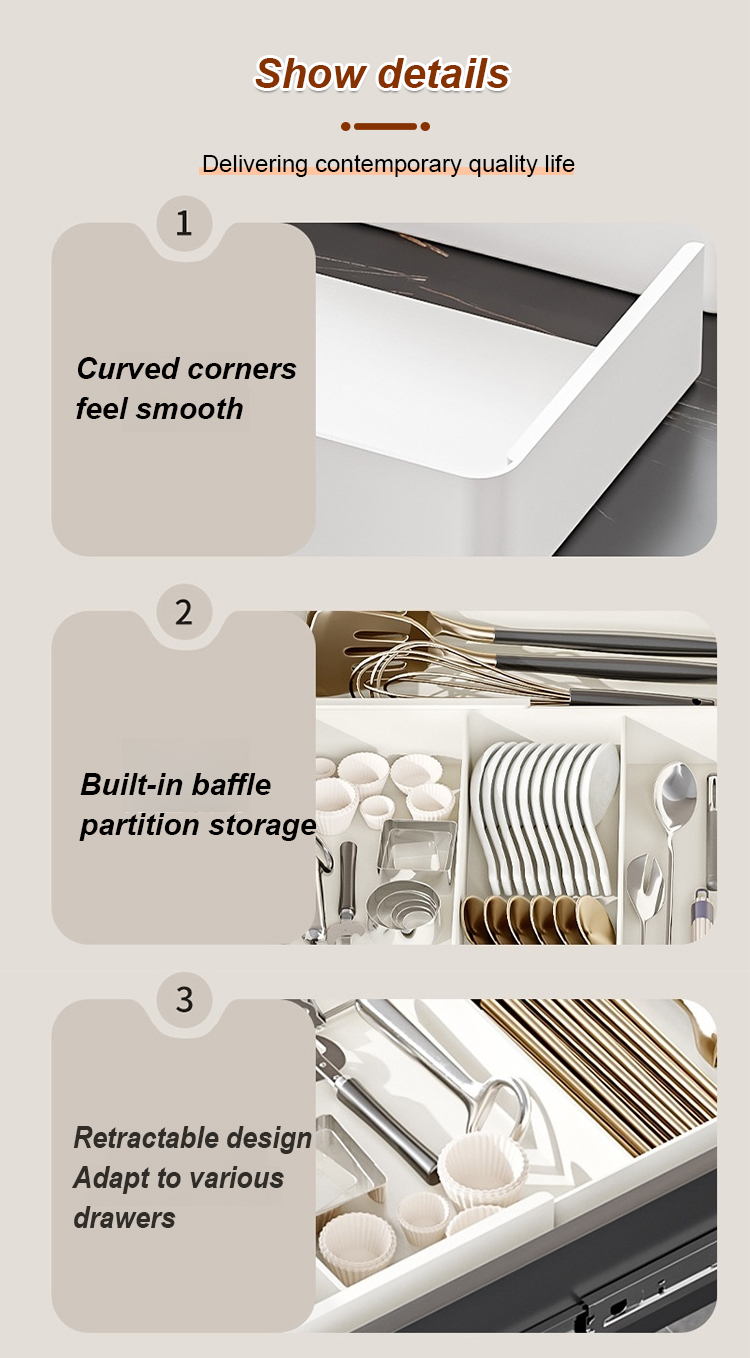 Show details

Delivering contemporary quality life

1

Curved corners feel smooth

2

Built-in baffle partition storage

3

Retractable design
Adapt to various drawers