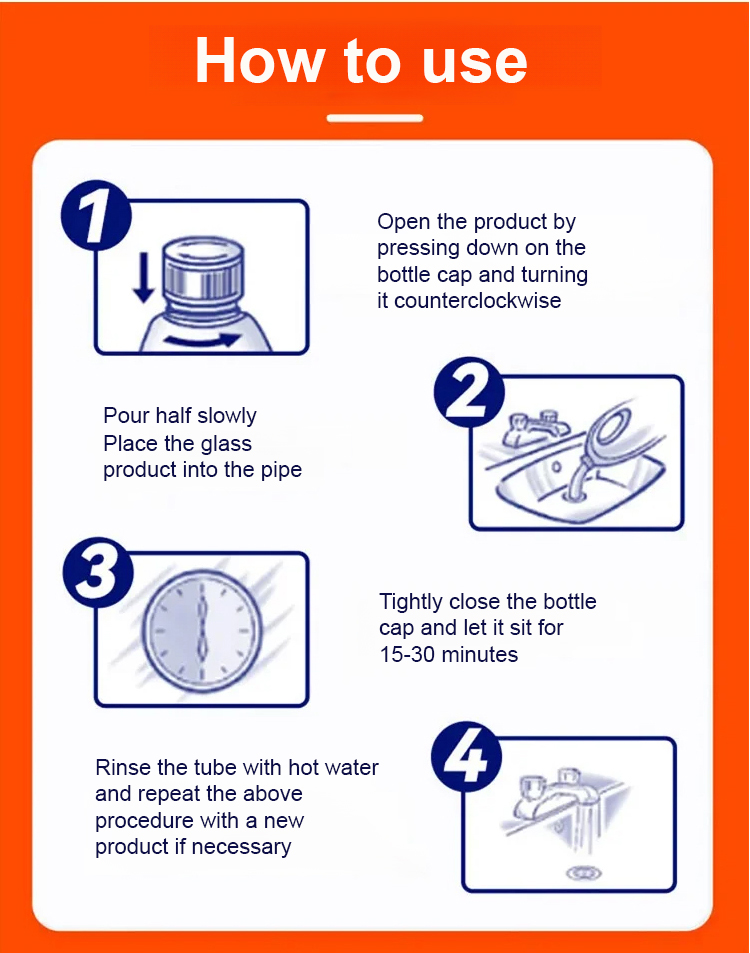 How to use

1

Open the product by pressing down on the bottle cap and turning it counterclockwise

2

Pour half slowly
Place the glass product into the pipe

3

Tightly close the bottle cap and let it sit for 15-30 minutes

4

Rinse the tube with hot water and repeat the above procedure with a new product if necessary