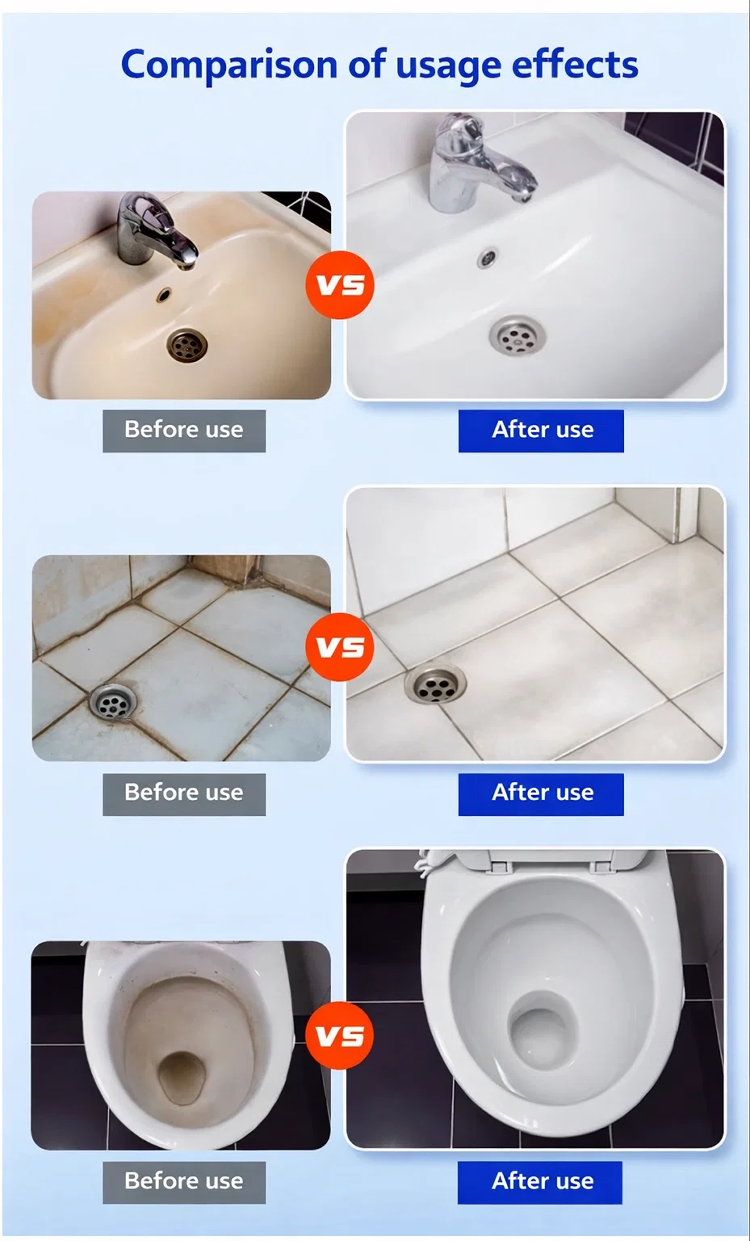 Comparison of usage effects

VS

Before use

After use

VS

Before use

After use

VS

Before use

After use