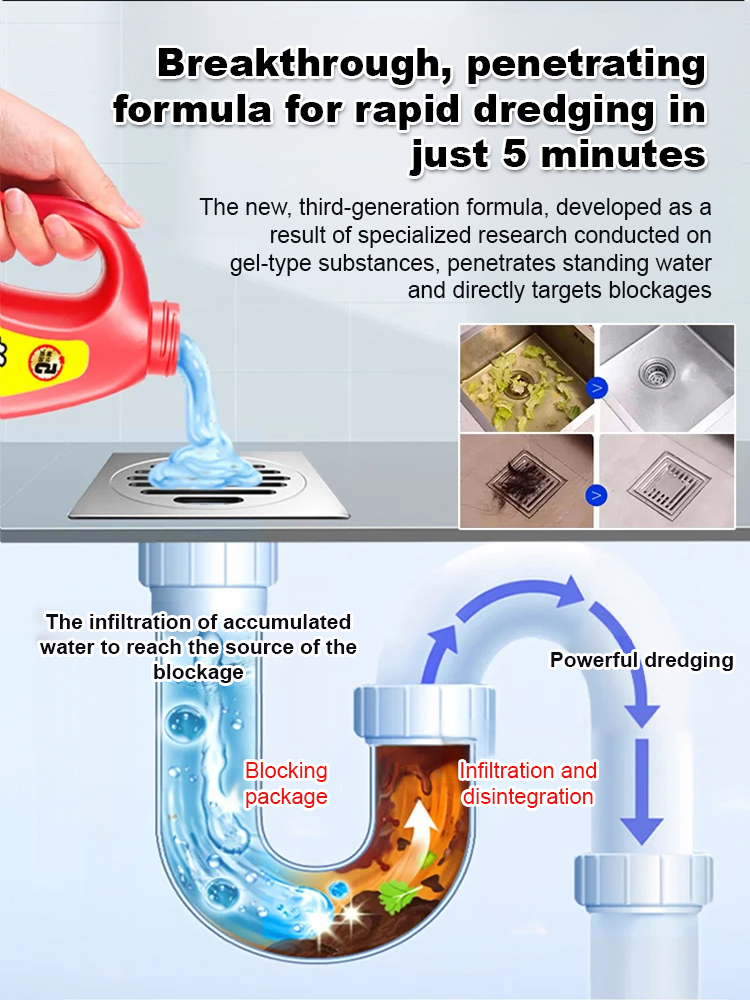 Breakthrough, penetrating formula for rapid dredging in just 5 minutes

The new, third-generation formula, developed as a result of specialized research conducted on gel-type substances, penetrates standing water and directly targets blockages

The infiltration of accumulated water to reach the source of the blockage

Powerful dredging

Blocking package

Infiltration and disintegration