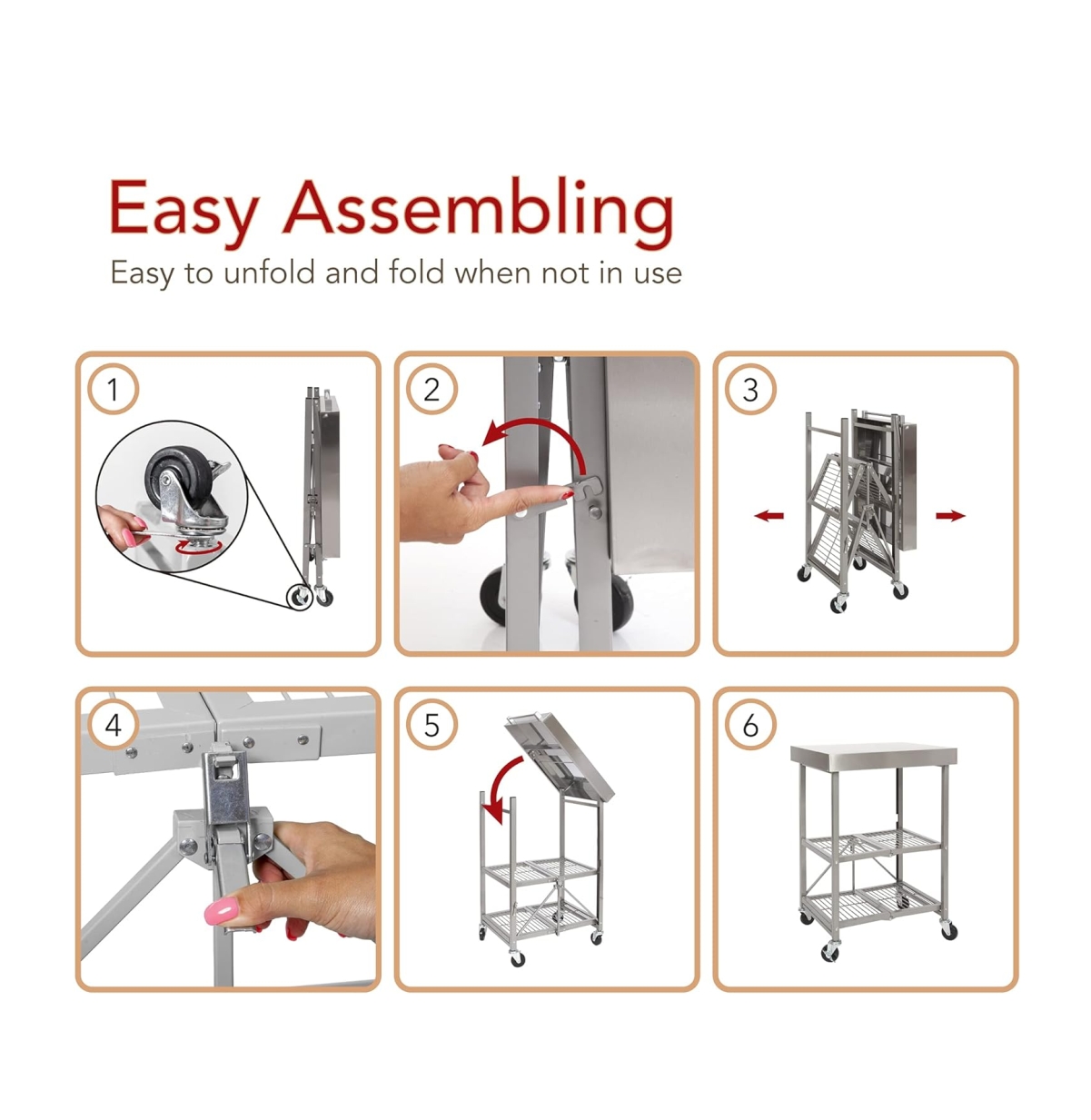 Easy Assembling
Easy to unfold and fold when not in use

1

2

3

4

5

6