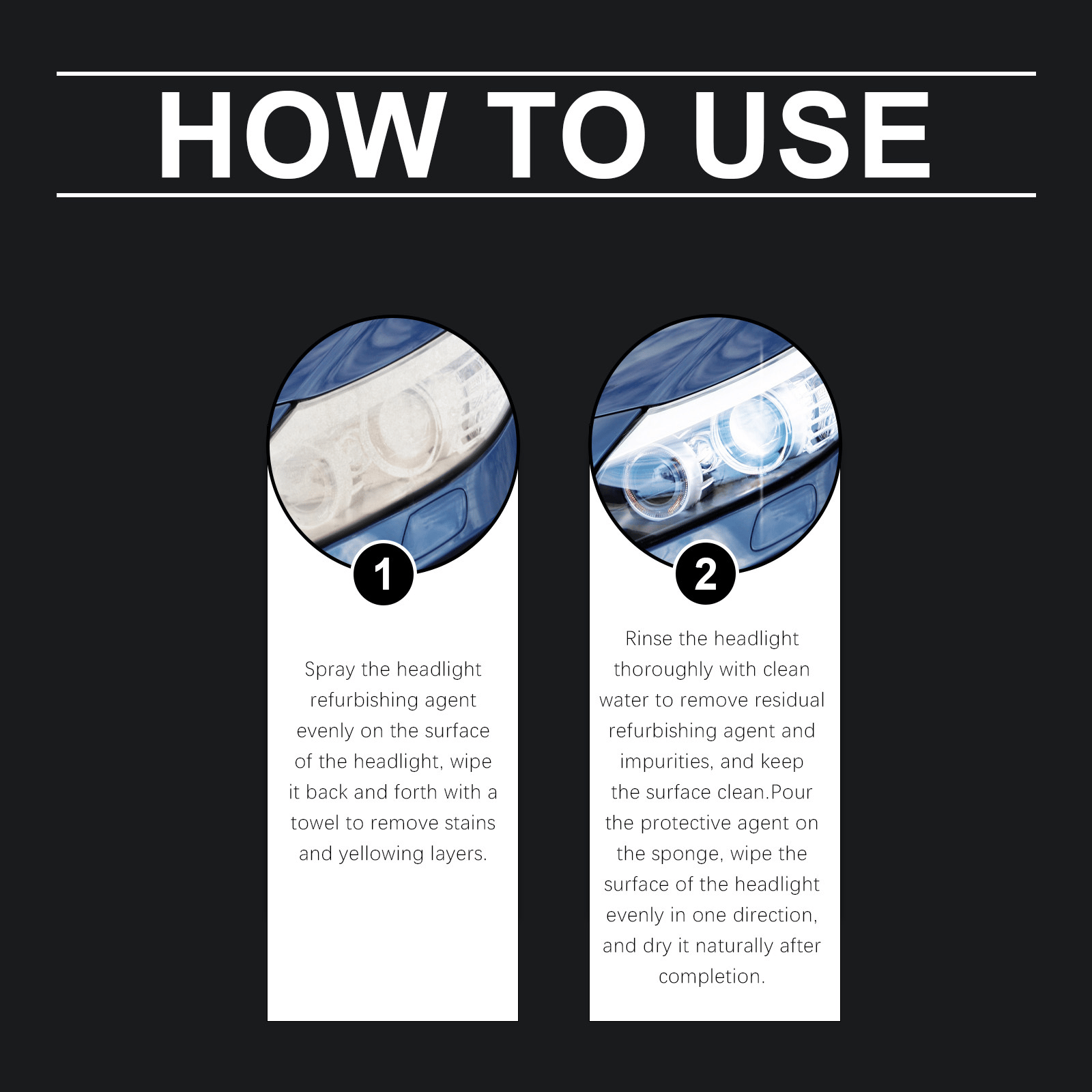 HOW TO USE

1

Spray the headlight refurbishing agent evenly on the surface of the headlight, wipe it back and forth with a towel to remove stains and yellowing layers.

2

Rinse the headlight thoroughly with clean water to remove residual refurbishing agent and impurities, and keep the surface clean.Pour the protective agent on the sponge, wipe the surface of the headlight evenly in one direction, and dry it naturally after completion.