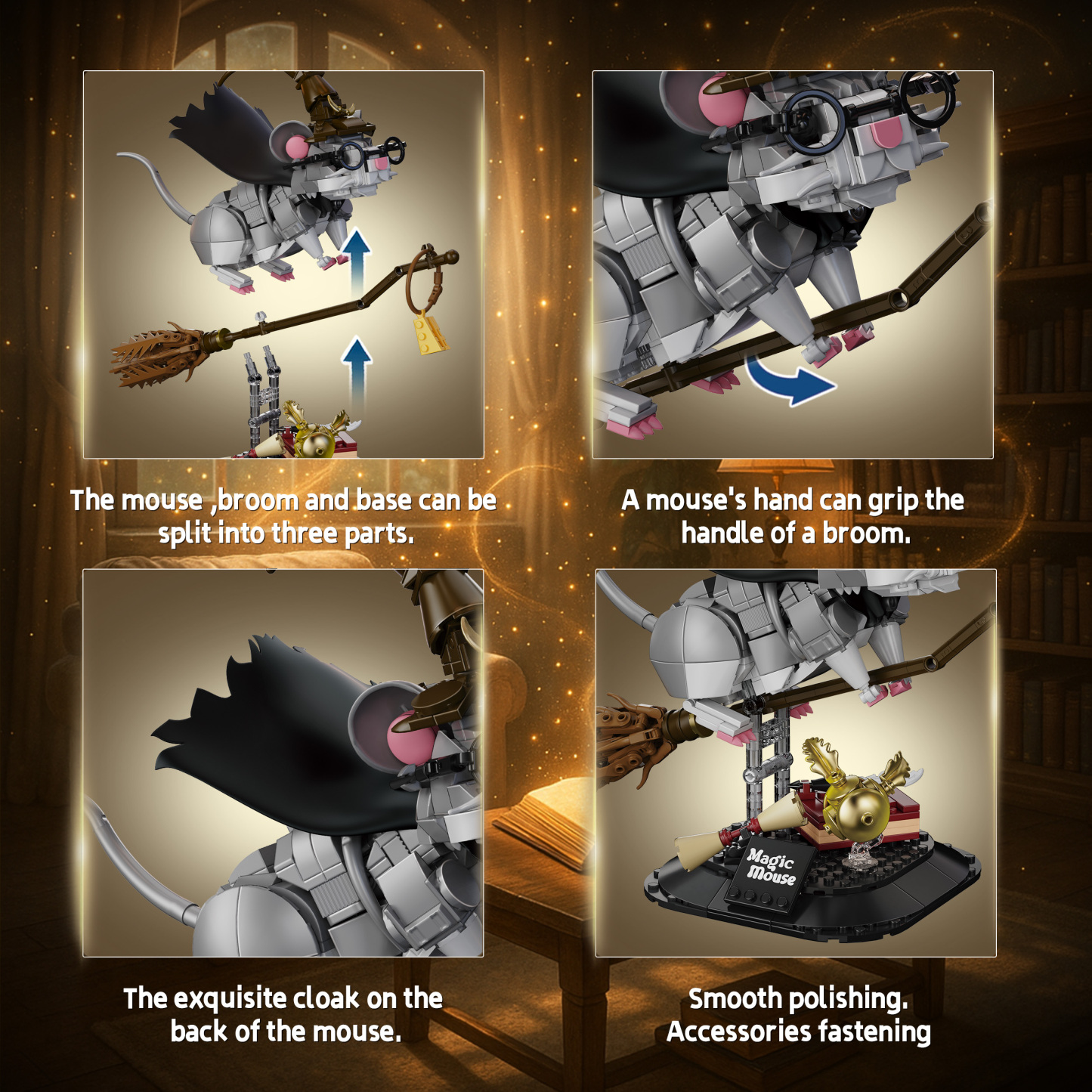 The mouse ,broom and base can be split into three parts.

A mouse's hand can grip the handle of a broom.

The exquisite cloak on the back of the mouse.

Magic Mouse

Smooth polishing. Accessories fastening