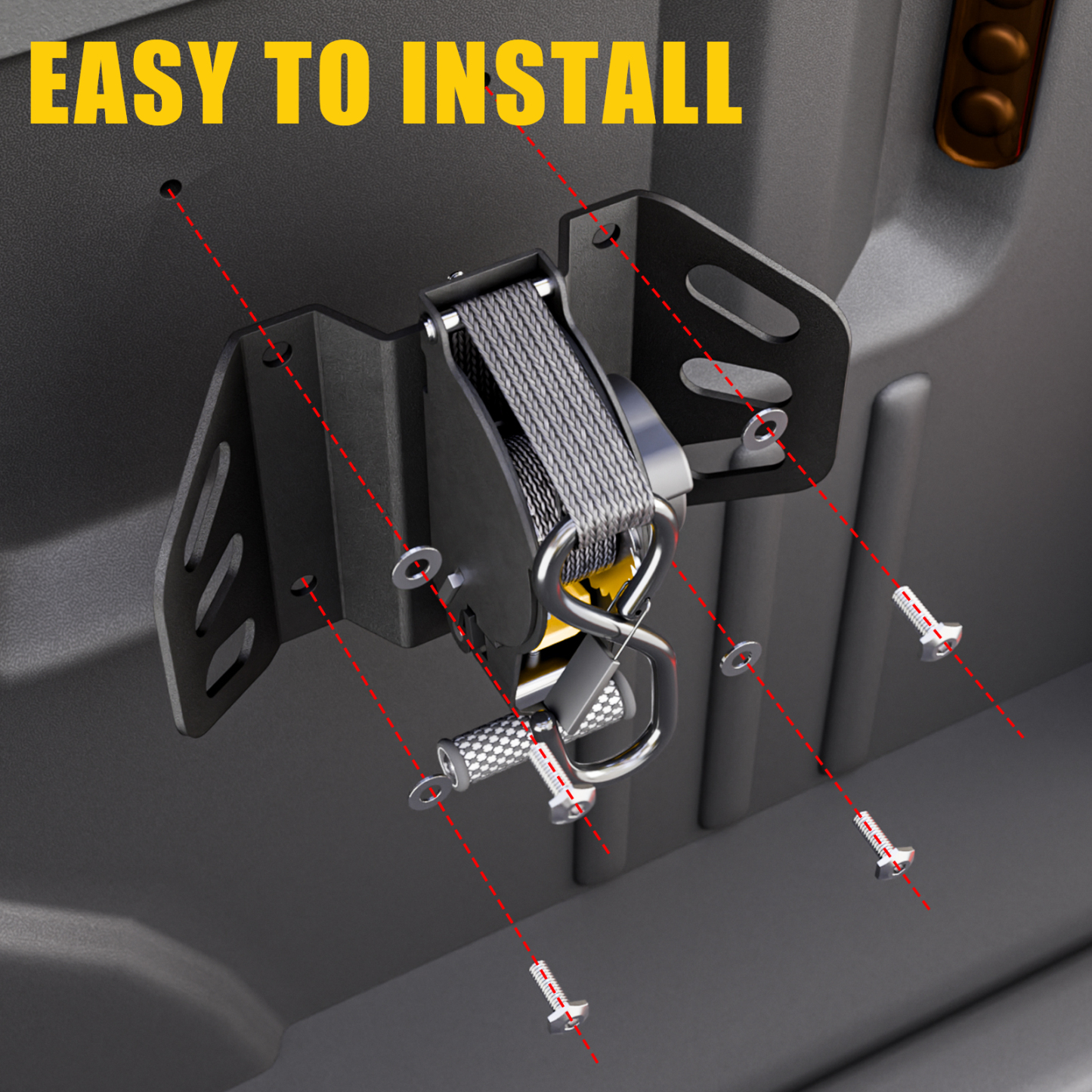 EASY TO INSTALL