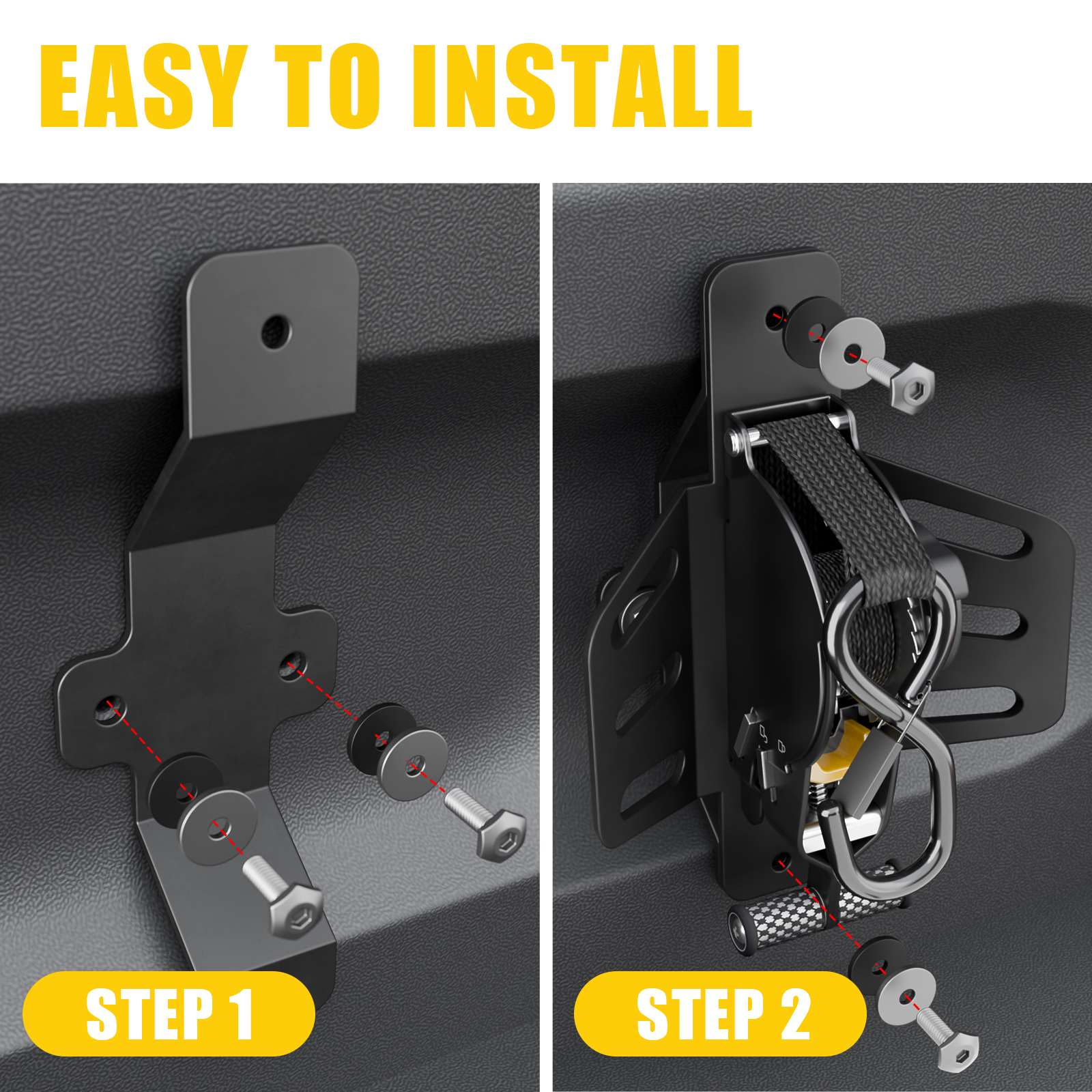 EASY TO INSTALL

STEP 1

STEP 2