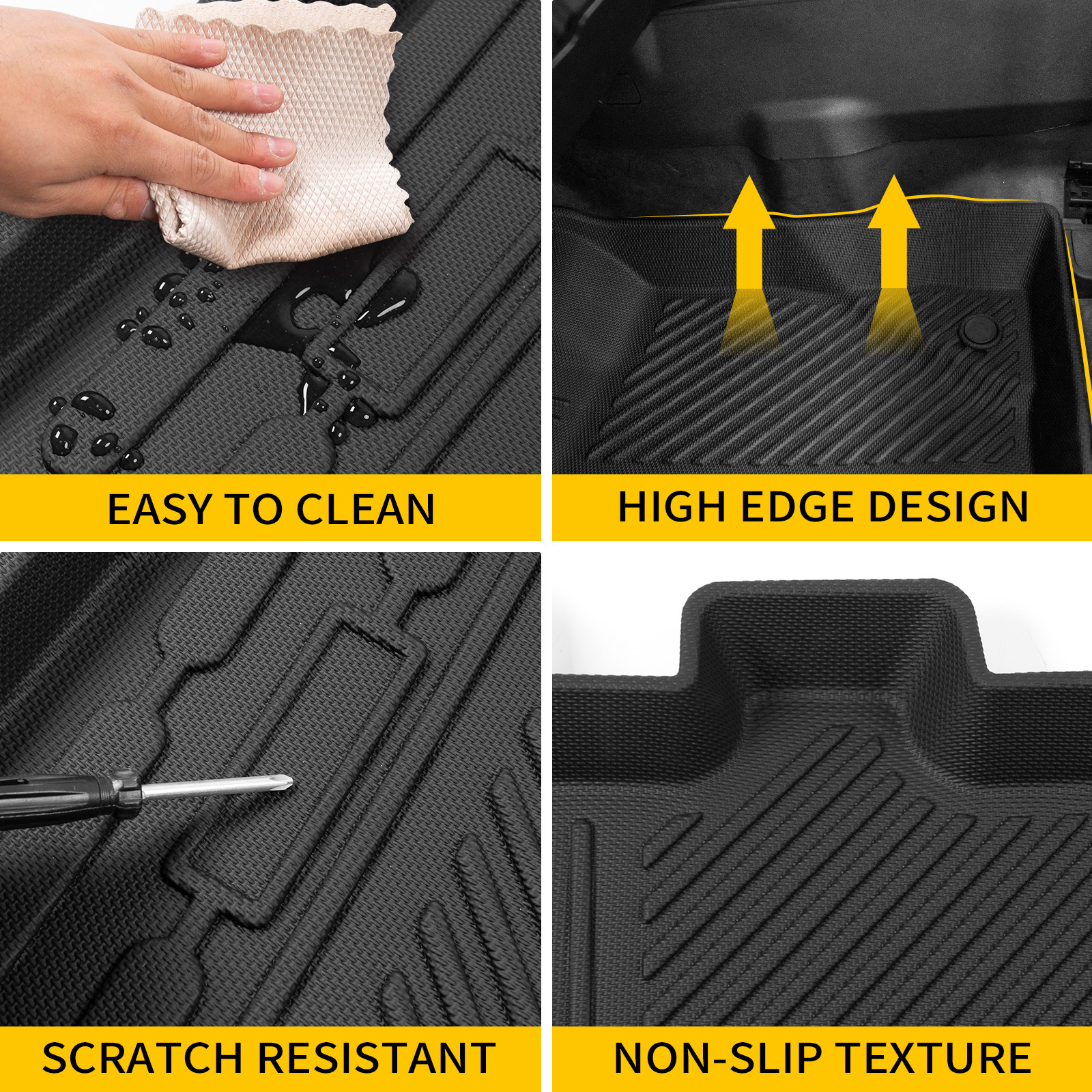 EASY TO CLEAN

HIGH EDGE DESIGN

SCRATCH RESISTANT

NON-SLIP TEXTURE