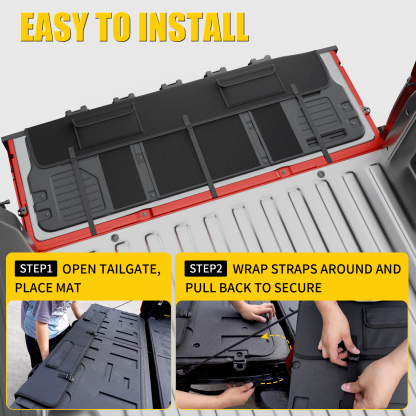 EASY TO INSTALL

STEP1 OPEN TAILGATE, PLACE MAT

STEP2 WRAP STRAPS AROUND AND PULL BACK TO SECURE