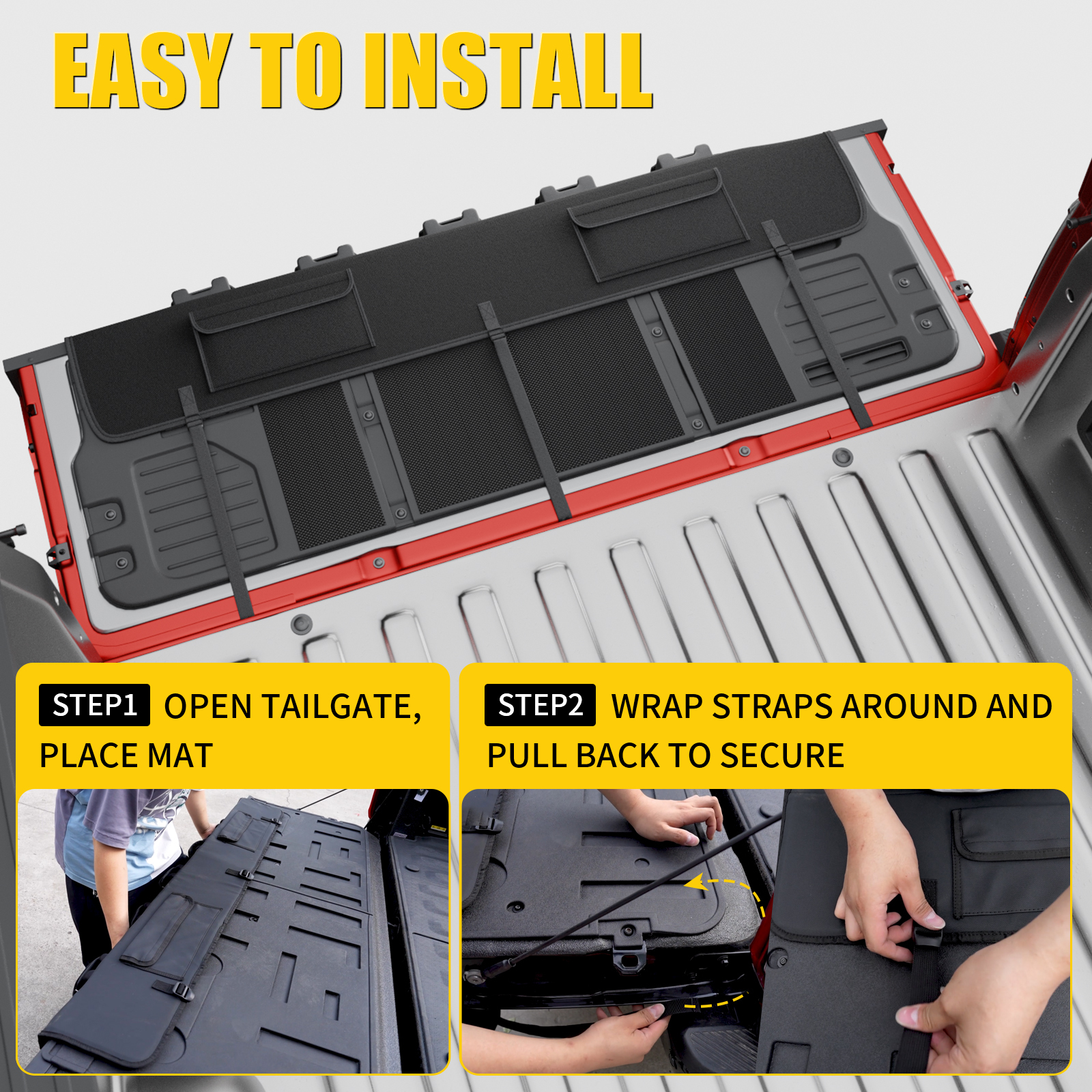 EASY TO INSTALL

STEP1 OPEN TAILGATE, PLACE MAT

STEP2 WRAP STRAPS AROUND AND PULL BACK TO SECURE