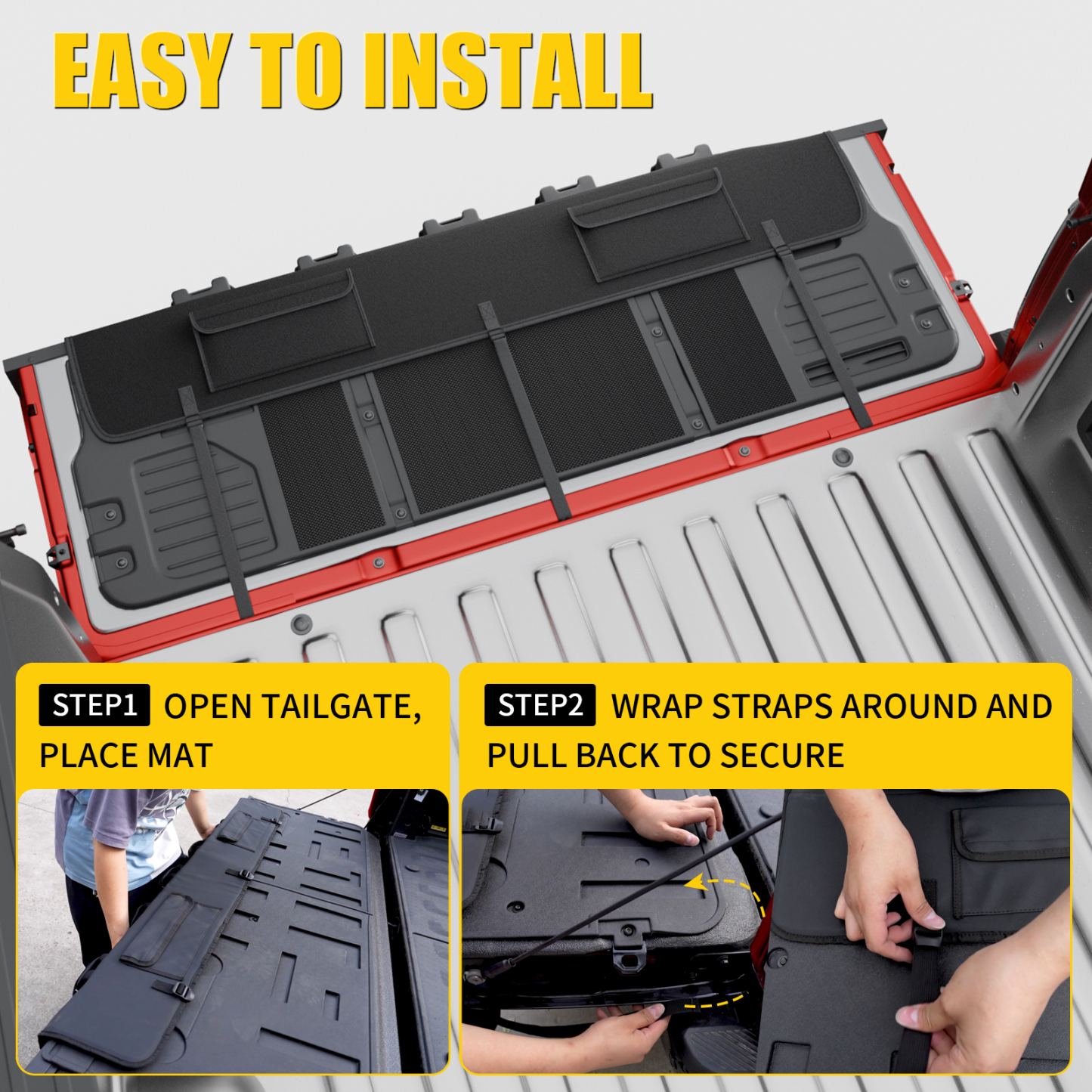 EASY TO INSTALL

STEP1 OPEN TAILGATE, PLACE MAT

STEP2 WRAP STRAPS AROUND AND PULL BACK TO SECURE