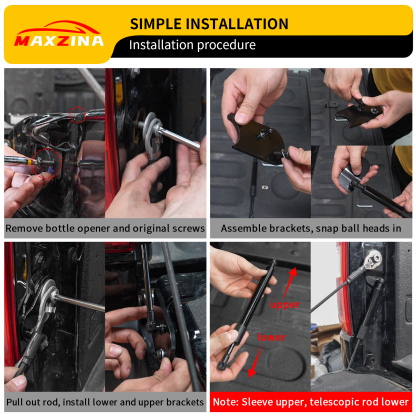 MAXZINA

SIMPLE INSTALLATION

Installation procedure

Remove bottle opener and original screws

Assemble brackets, snap ball heads in

Pull out rod, install lower and upper brackets

upper

lower

Note: Sleeve upper, telescopic rod lower