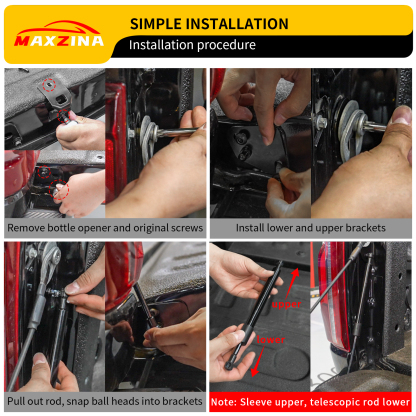 MAXZINA

SIMPLE INSTALLATION

Installation procedure

Remove bottle opener and original screws

Install lower and upper brackets

Pull out rod, snap ball heads into brackets

upper

lower

Note: Sleeve upper, telescopic rod lower