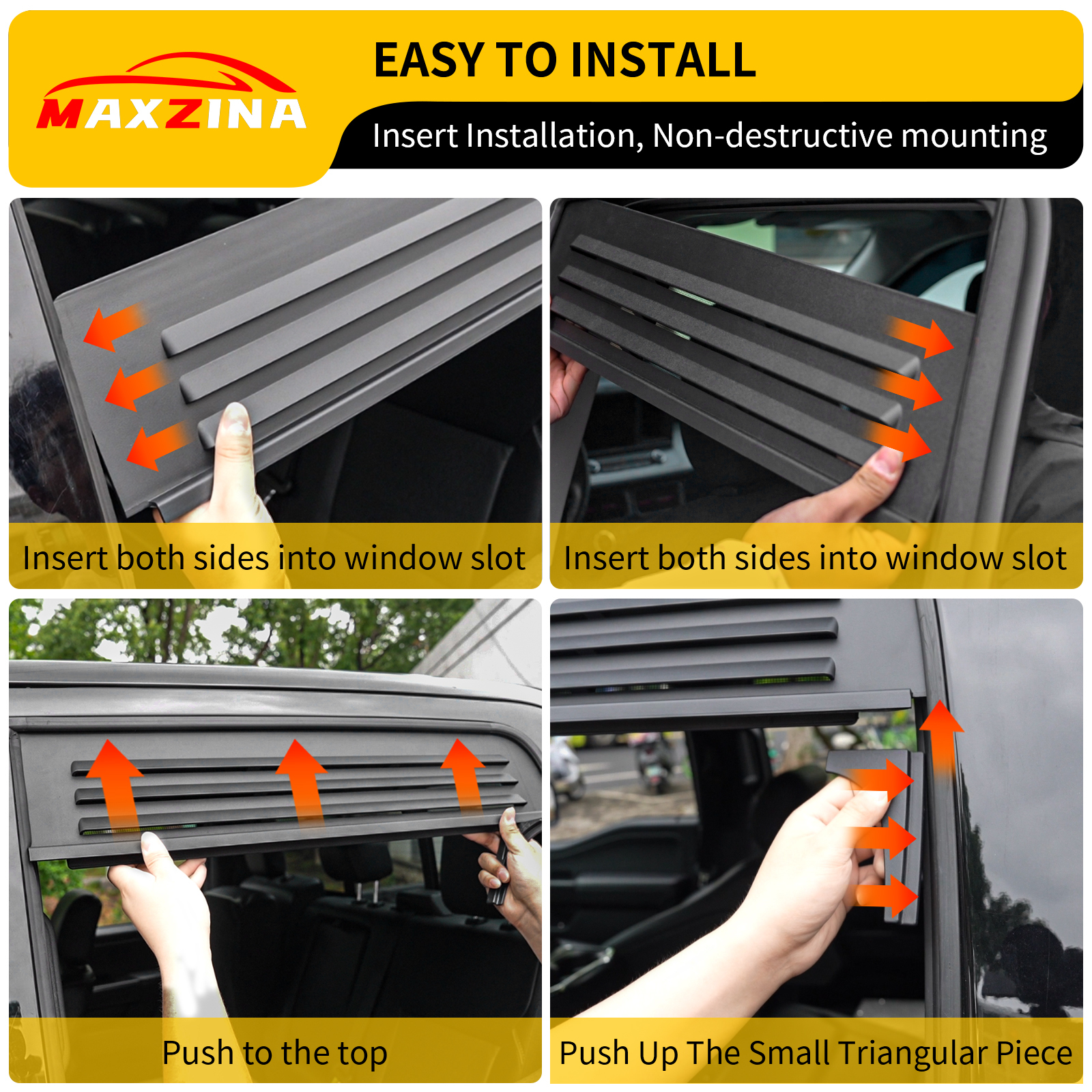 MAXZINA

EASY TO INSTALL

Insert Installation, Non-destructive mounting

Insert both sides into window slot

Insert both sides into window slot

Push to the top

Push Up The Small Triangular Piece