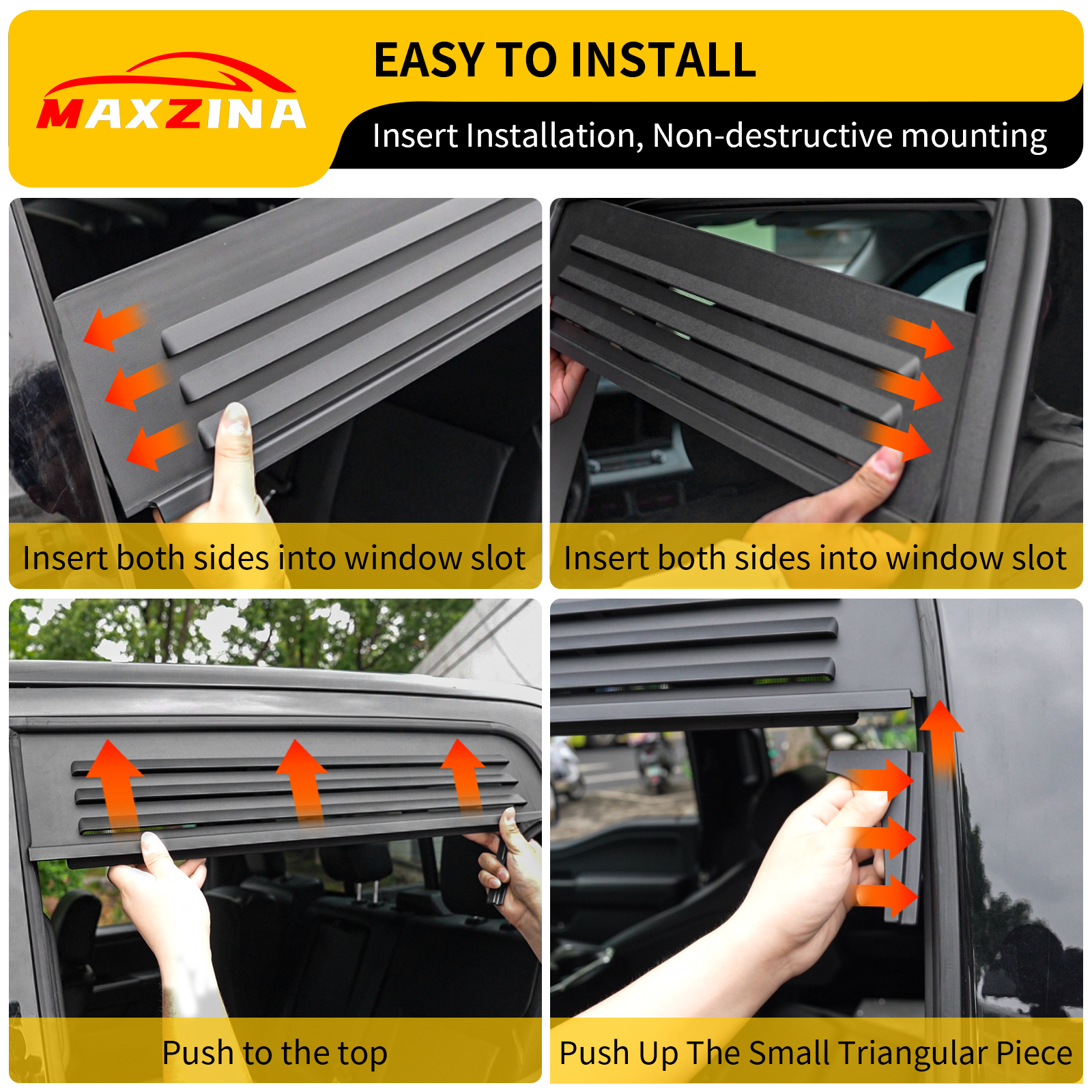 MAXZINA

EASY TO INSTALL

Insert Installation, Non-destructive mounting

Insert both sides into window slot

Insert both sides into window slot

Push to the top

Push Up The Small Triangular Piece