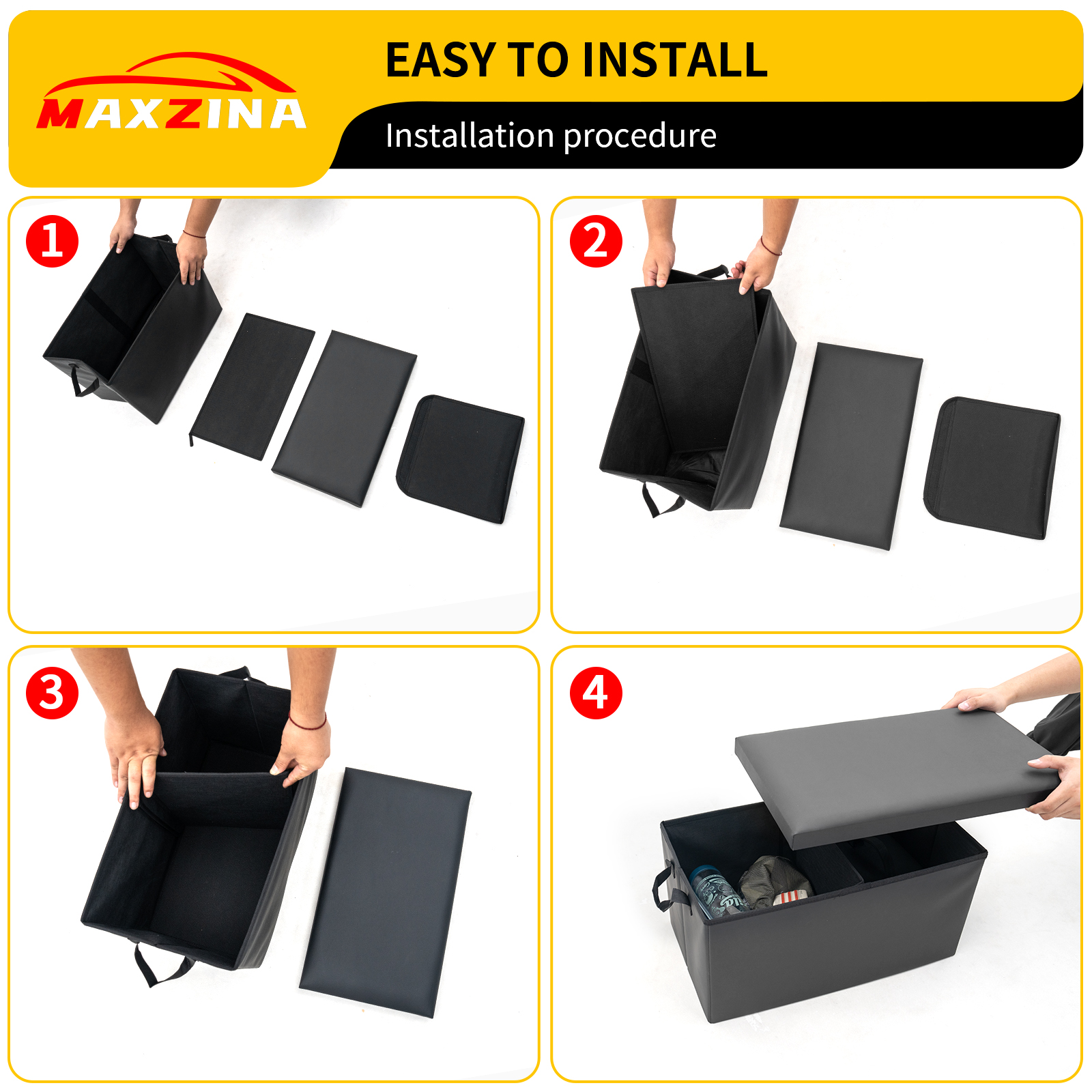 MAXZINA

EASY TO INSTALL

Installation procedure

1

2

3

4