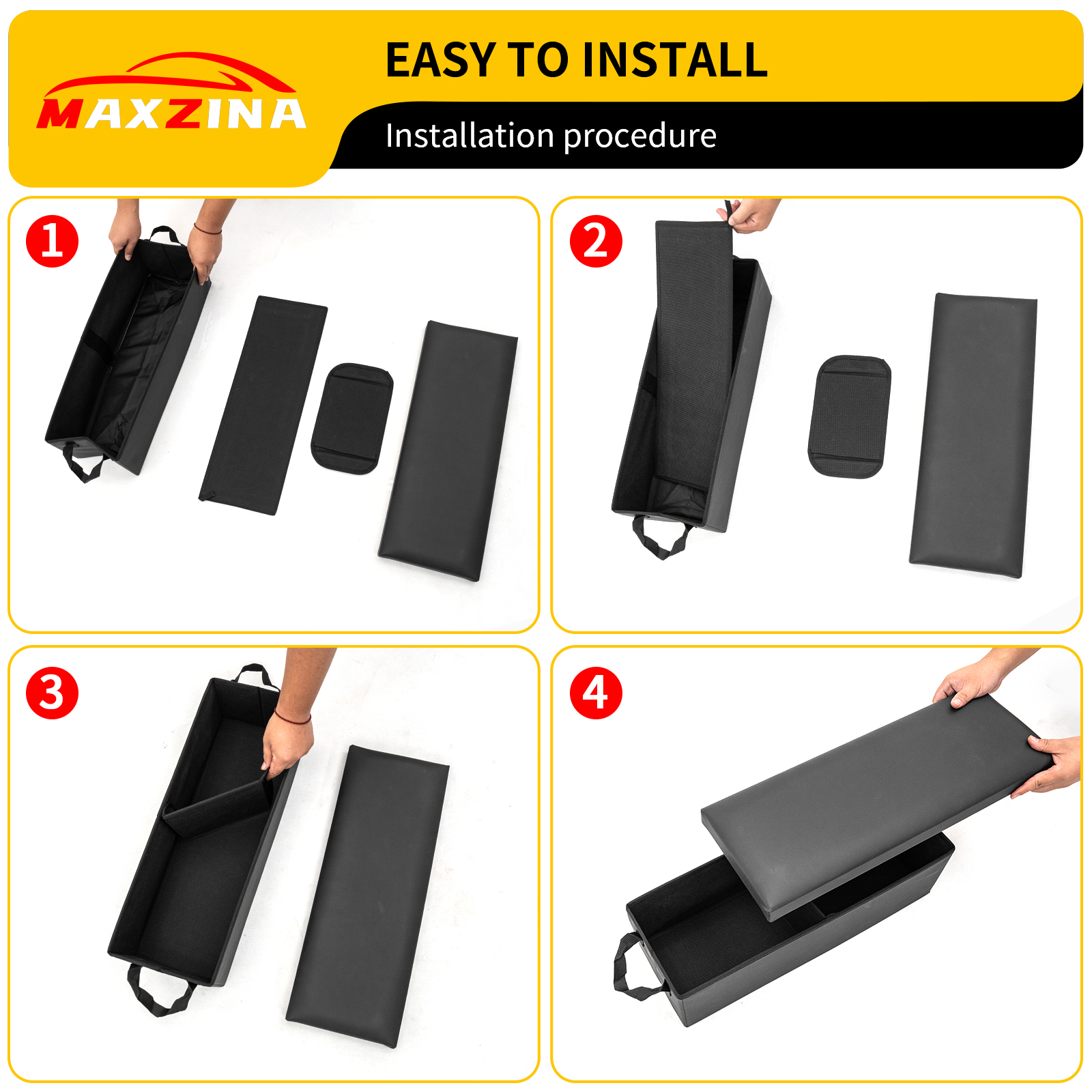 MAXZINA

EASY TO INSTALL

Installation procedure

1

2

3

4