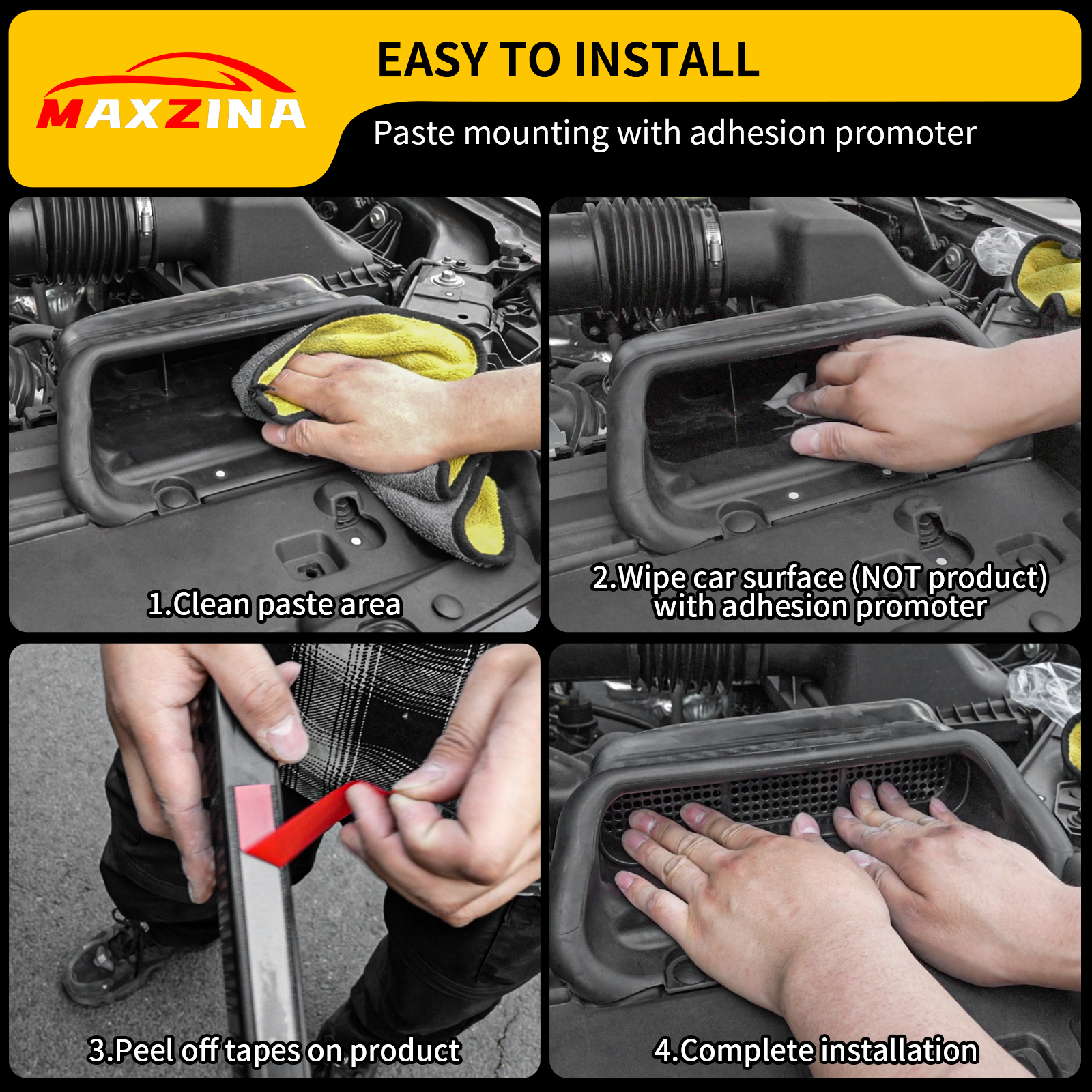 MAXZINA

EASY TO INSTALL

Paste mounting with adhesion promoter

1.Clean paste area

2.Wipe car surface (NOT product) with adhesion promoter

3.Peel off tapes on product

4.Complete installation