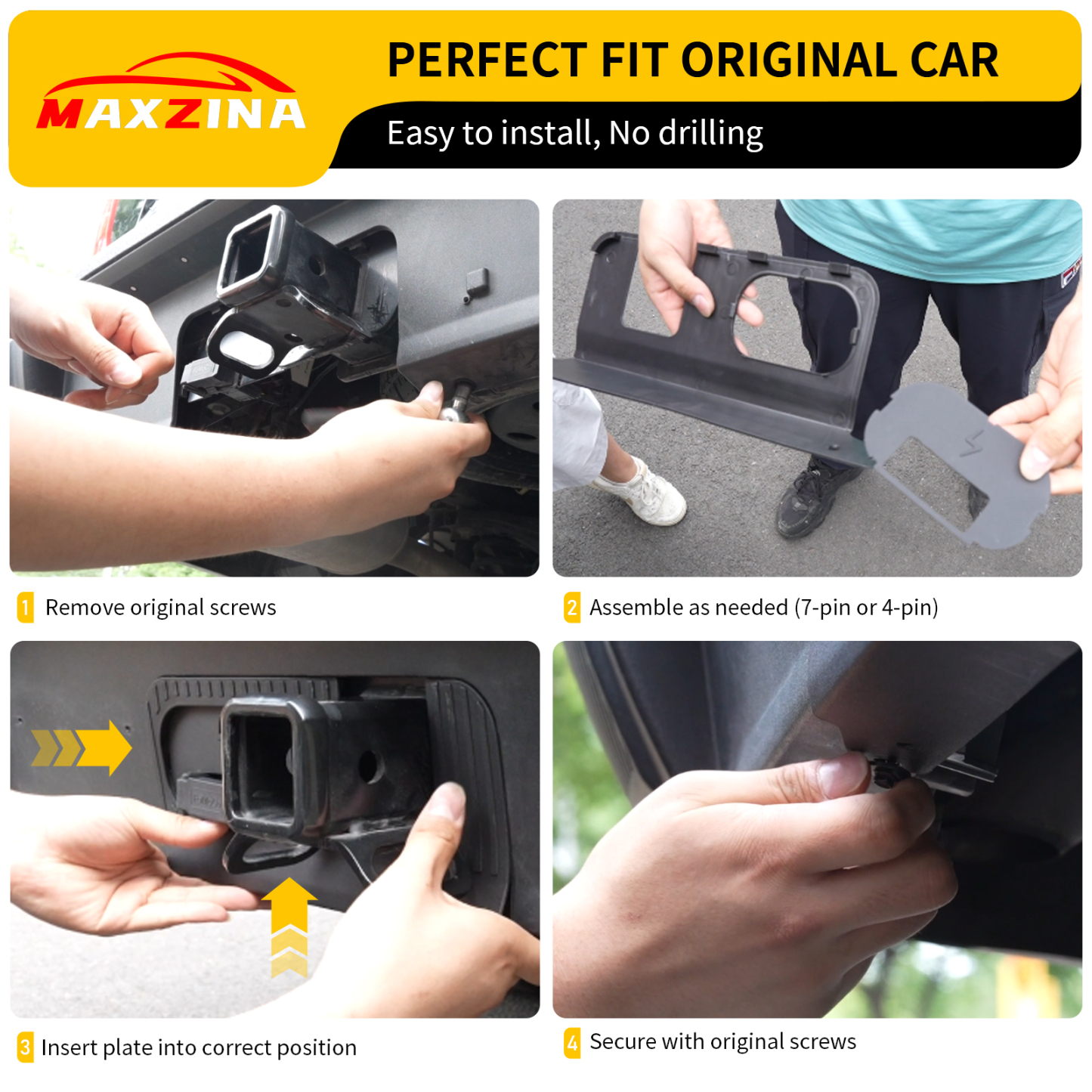 MAXZINA

PERFECT FIT ORIGINAL CAR

Easy to install, No drilling

1 Remove original screws

2 Assemble as needed (7-pin or 4-pin)

3 Insert plate into correct position

4 Secure with original screws