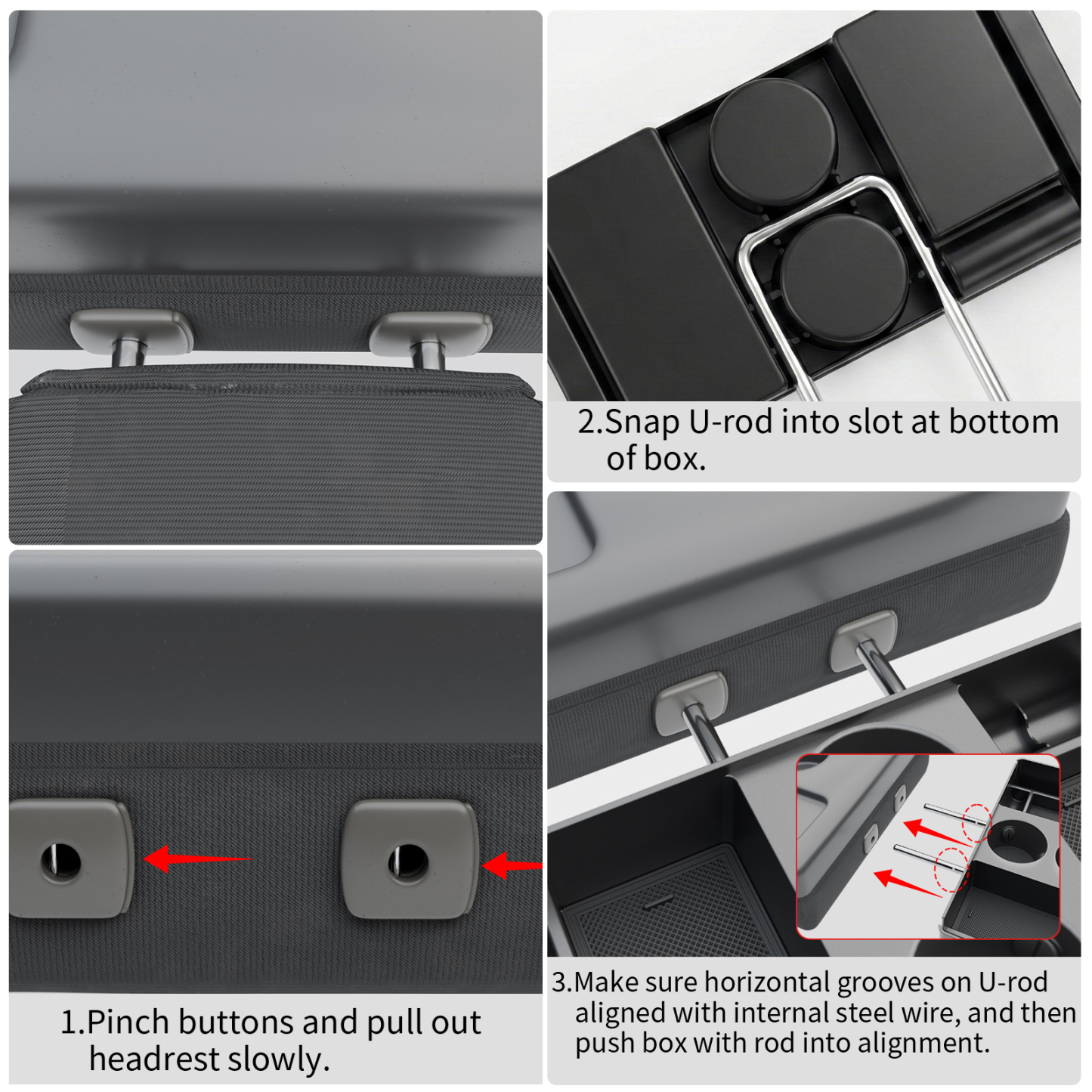 1.Pinch buttons and pull out headrest slowly.

2.Snap U-rod into slot at bottom of box.

3.Make sure horizontal grooves on U-rod aligned with internal steel wire, and then push box with rod into alignment.