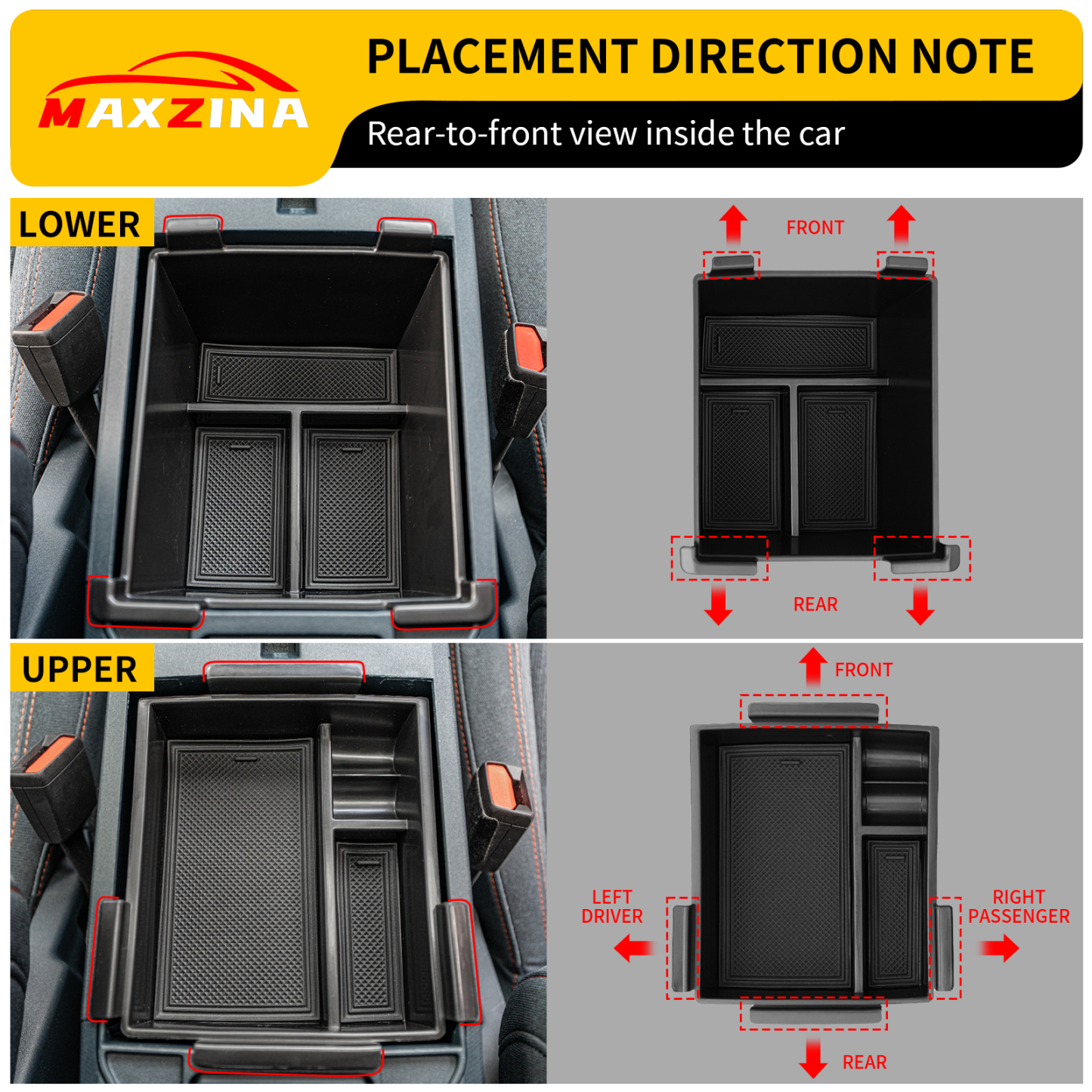 MAXZINA

PLACEMENT DIRECTION NOTE

Rear-to-front view inside the car

LOWER

FRONT

REAR

UPPER

FRONT

LEFT DRIVER

RIGHT PASSENGER

REAR