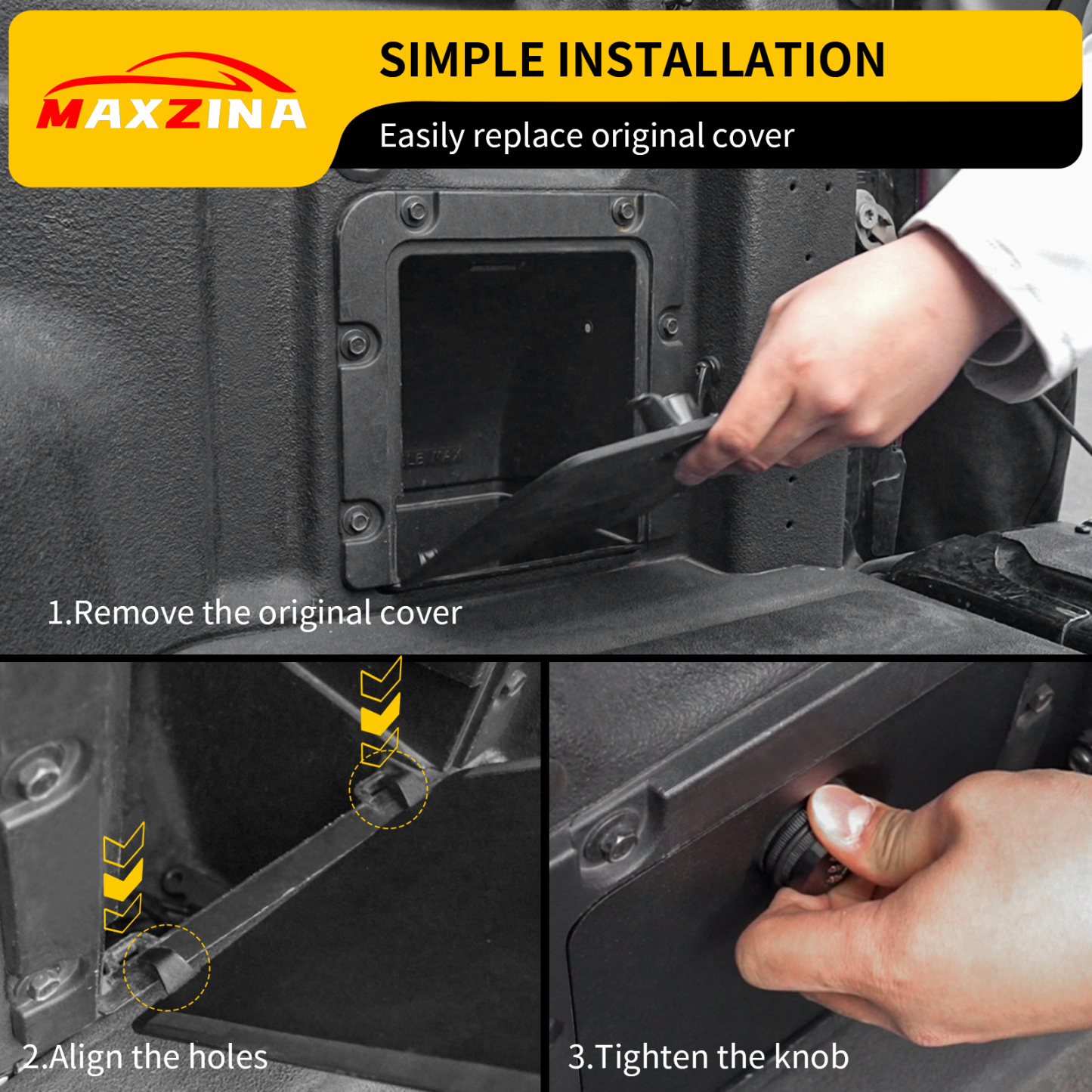 MAXZINA

SIMPLE INSTALLATION

Easily replace original cover

1.Remove the original cover

2.Align the holes

3.Tighten the knob