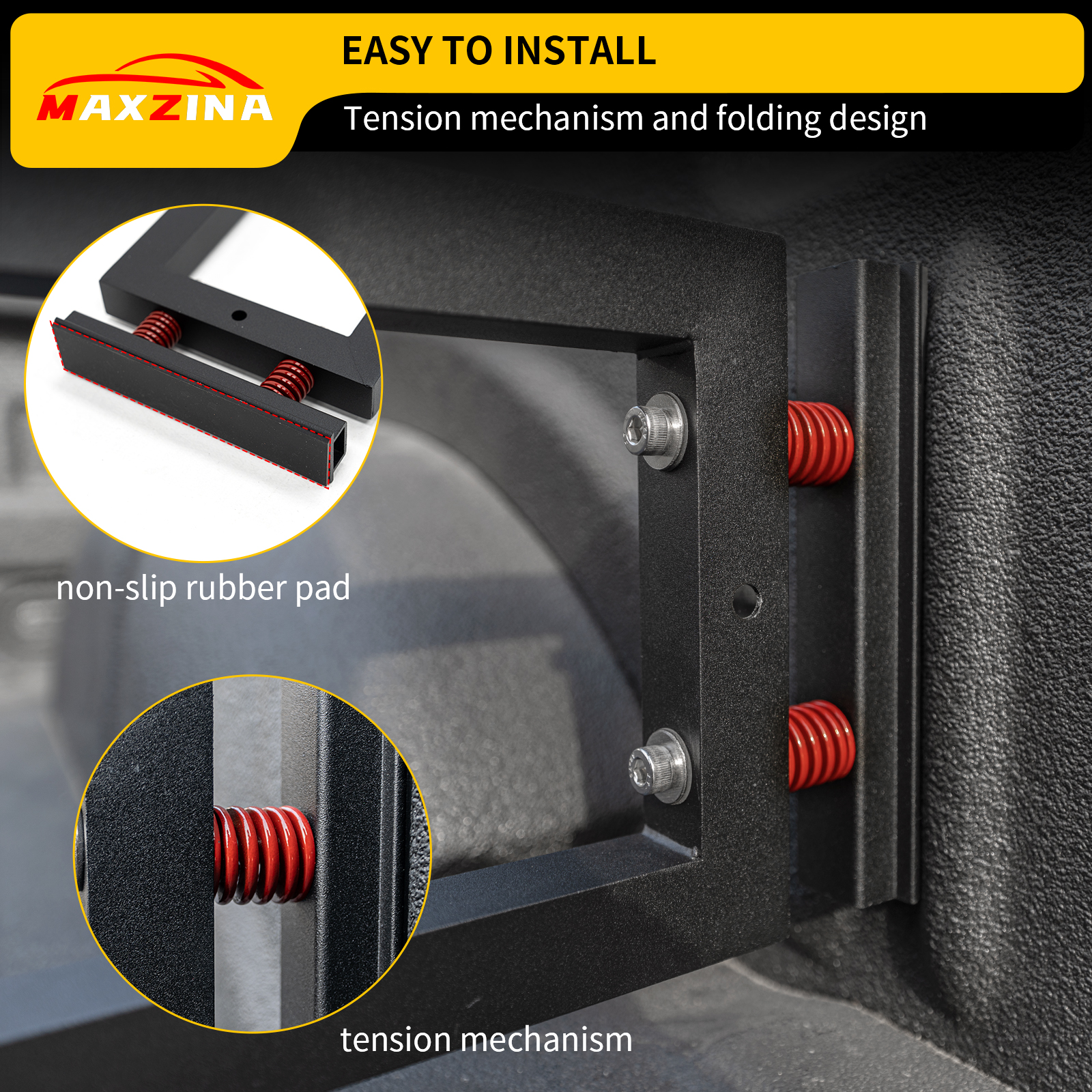 MAXZINA

EASY TO INSTALL

Tension mechanism and folding design

non-slip rubber pad

tension mechanism