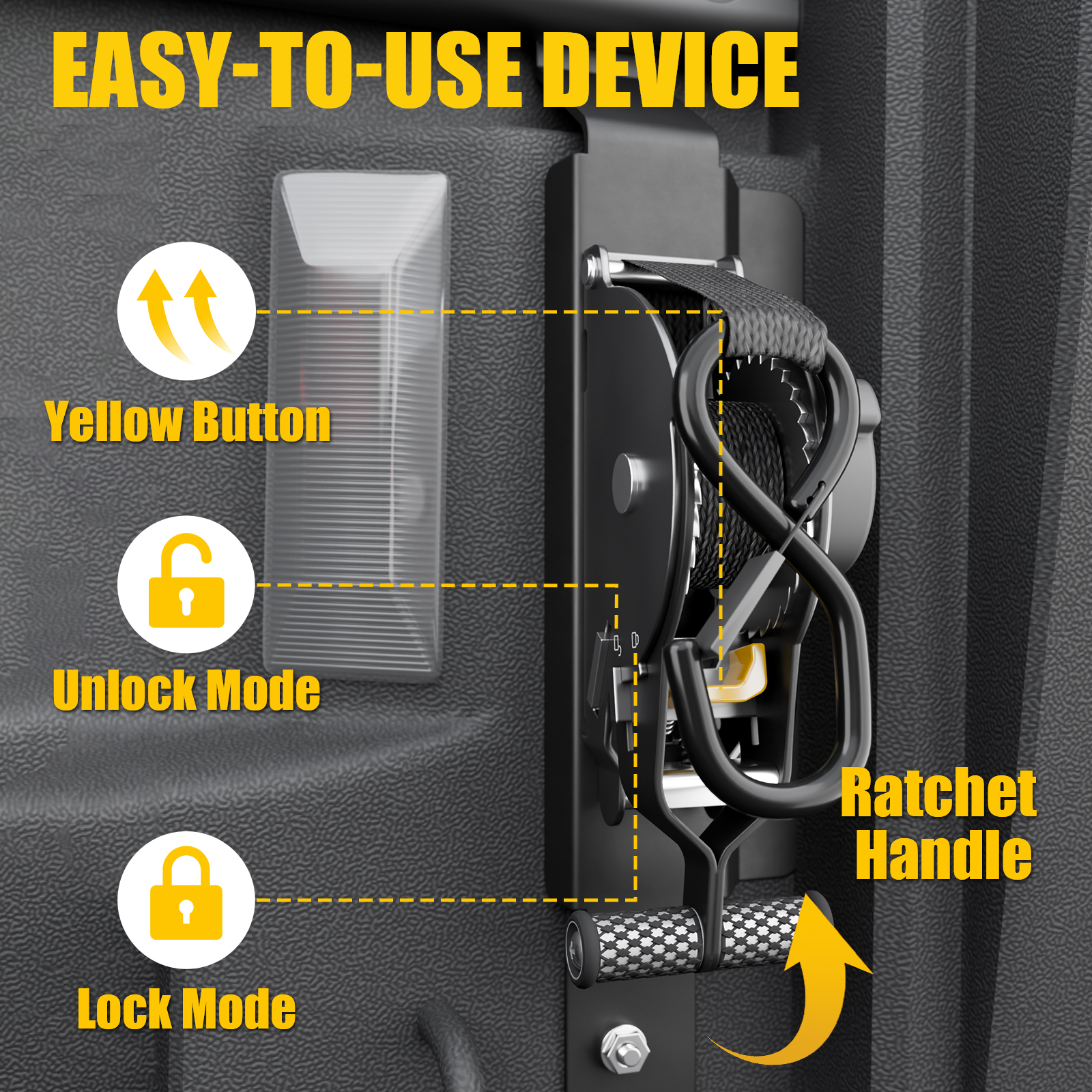 EASY-TO-USE DEVICE

Yellow Button

Unlock Mode

Lock Mode

Ratchet Handle