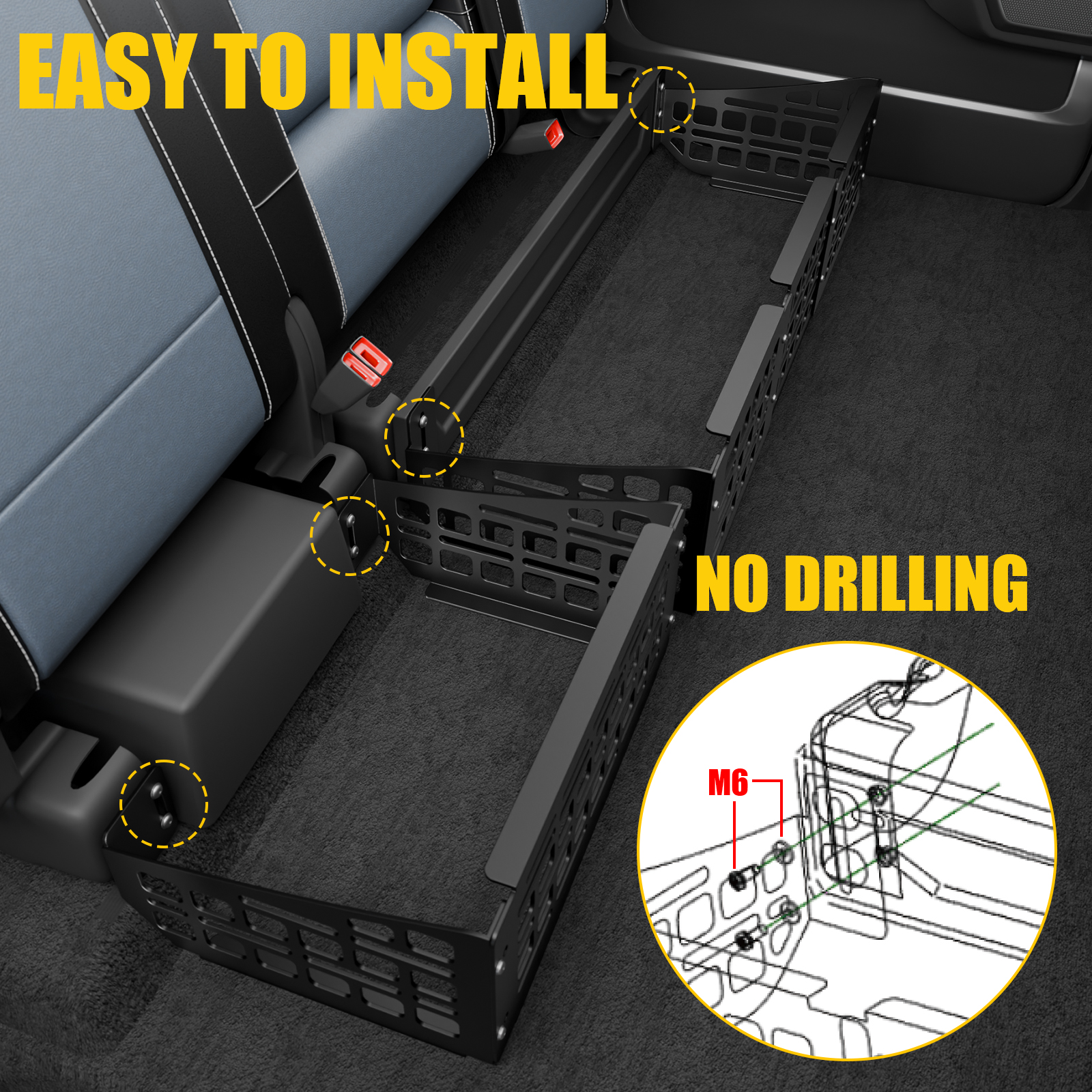 EASY TO INSTALL

NO DRILLING

M6