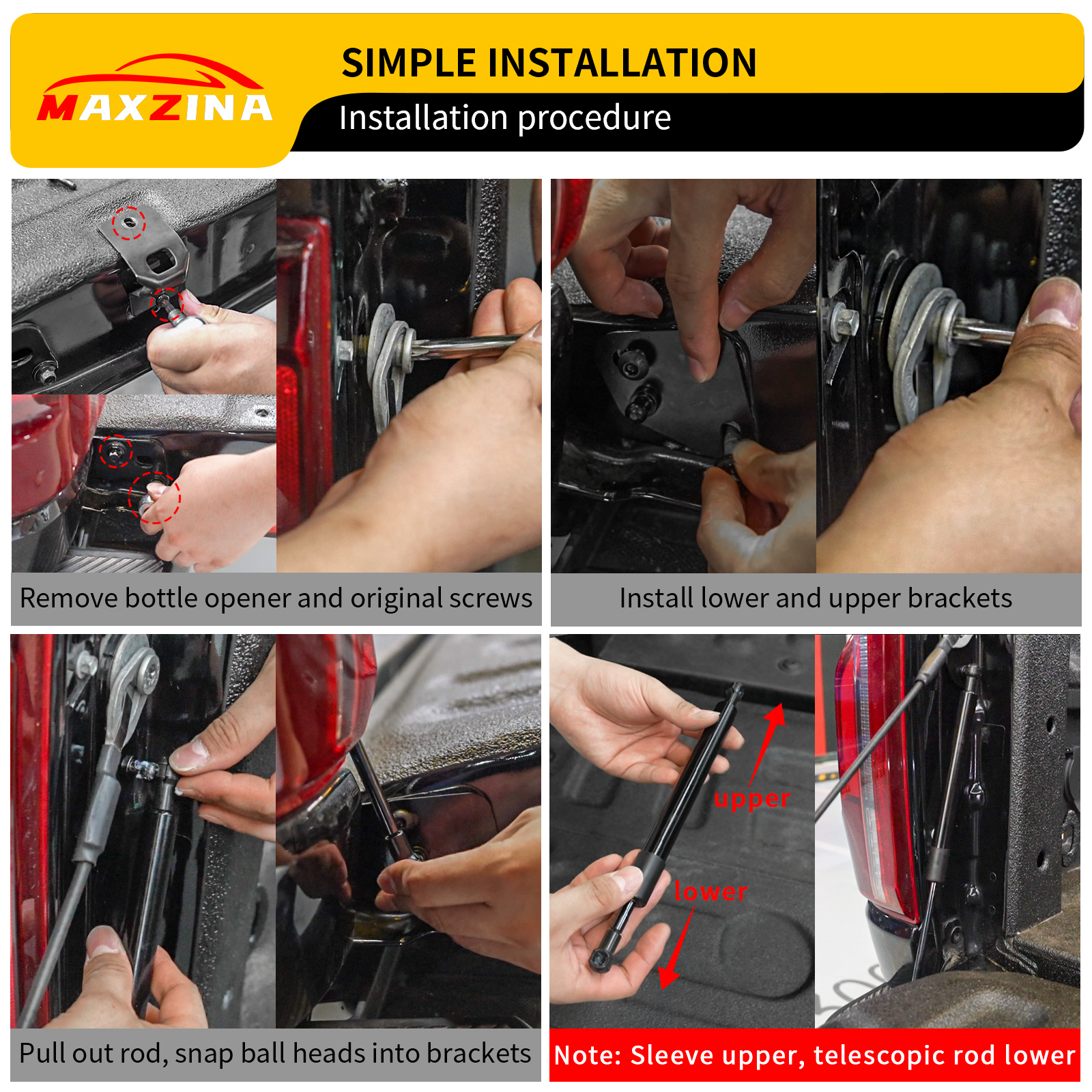 MAXZINA

SIMPLE INSTALLATION

Installation procedure

Remove bottle opener and original screws

Install lower and upper brackets

Pull out rod, snap ball heads into brackets

upper

lower

Note: Sleeve upper, telescopic rod lower