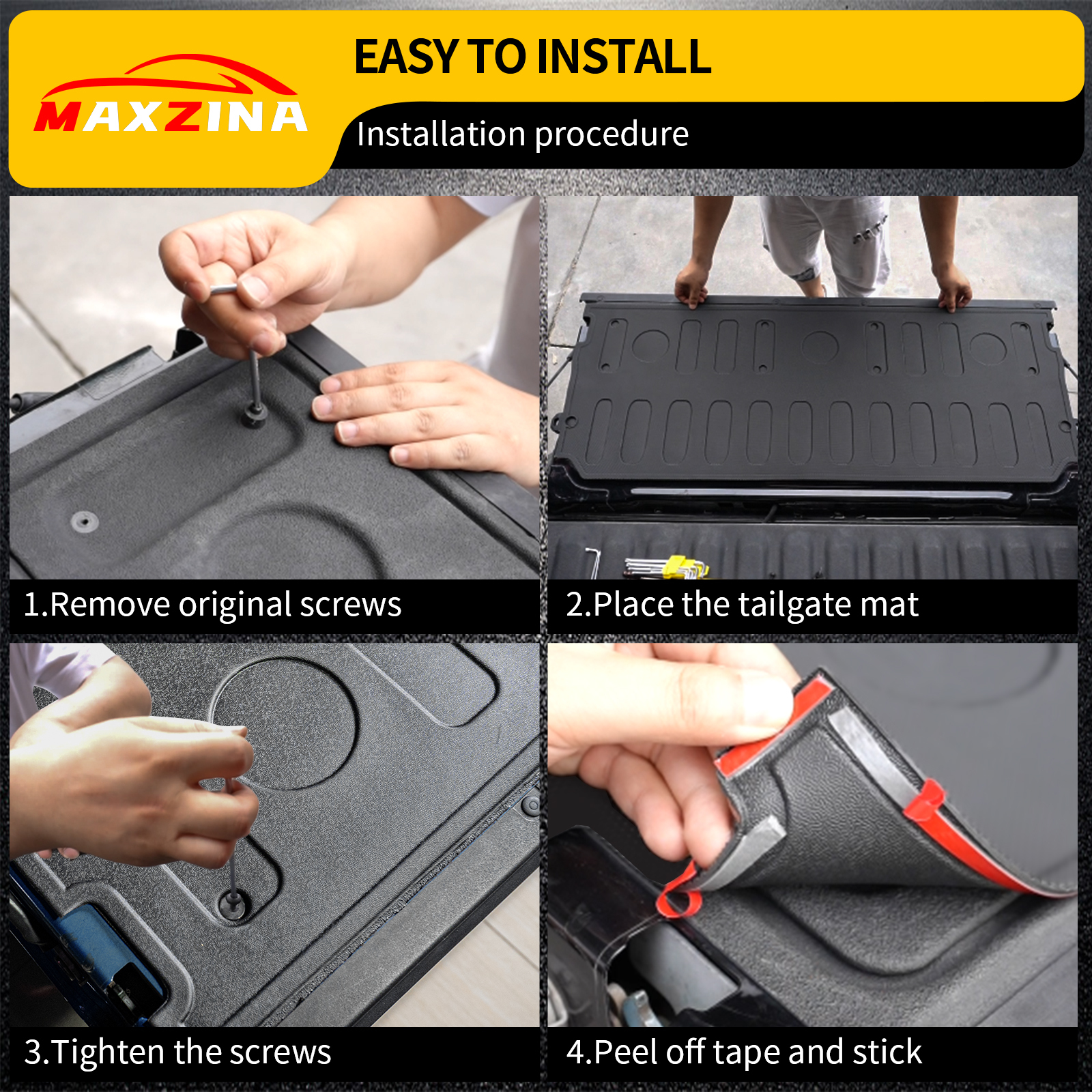 MAXZINA

EASY TO INSTALL

Installation procedure

1.Remove original screws

2.Place the tailgate mat

3.Tighten the screws

4.Peel off tape and stick