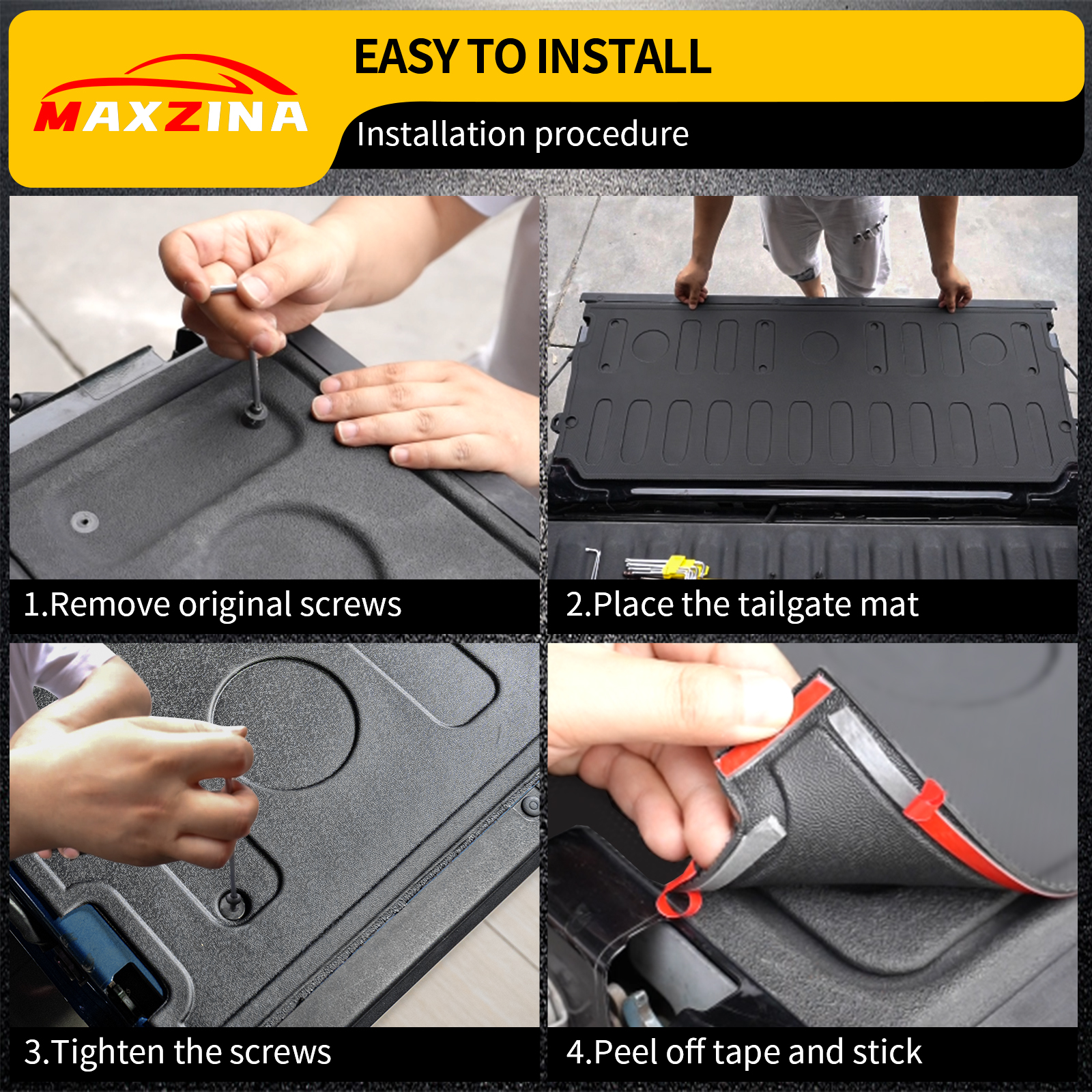 MAXZINA

EASY TO INSTALL

Installation procedure

1.Remove original screws

2.Place the tailgate mat

3.Tighten the screws

4.Peel off tape and stick