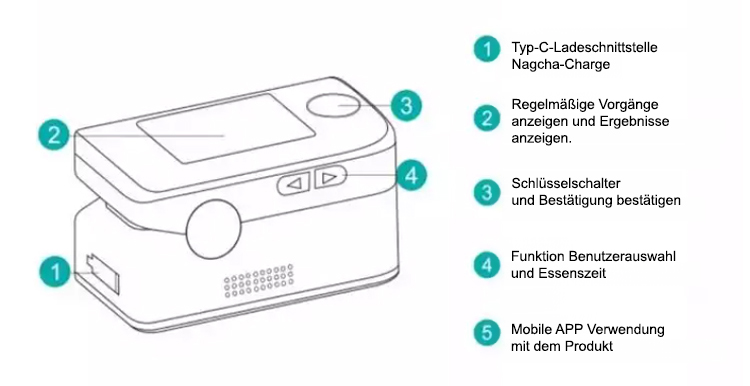 2

3

4

1

1 Typ-C-Ladeschnittstelle Nagcha-Charge

2 Regelmäßige Vorgänge anzeigen und Ergebnisse anzeigen.

3 Schlüsselschalter und Bestätigung bestätigen

4 Funktion Benutzerauswahl und Essenszeit

5 Mobile APP Verwendung mit dem Produkt