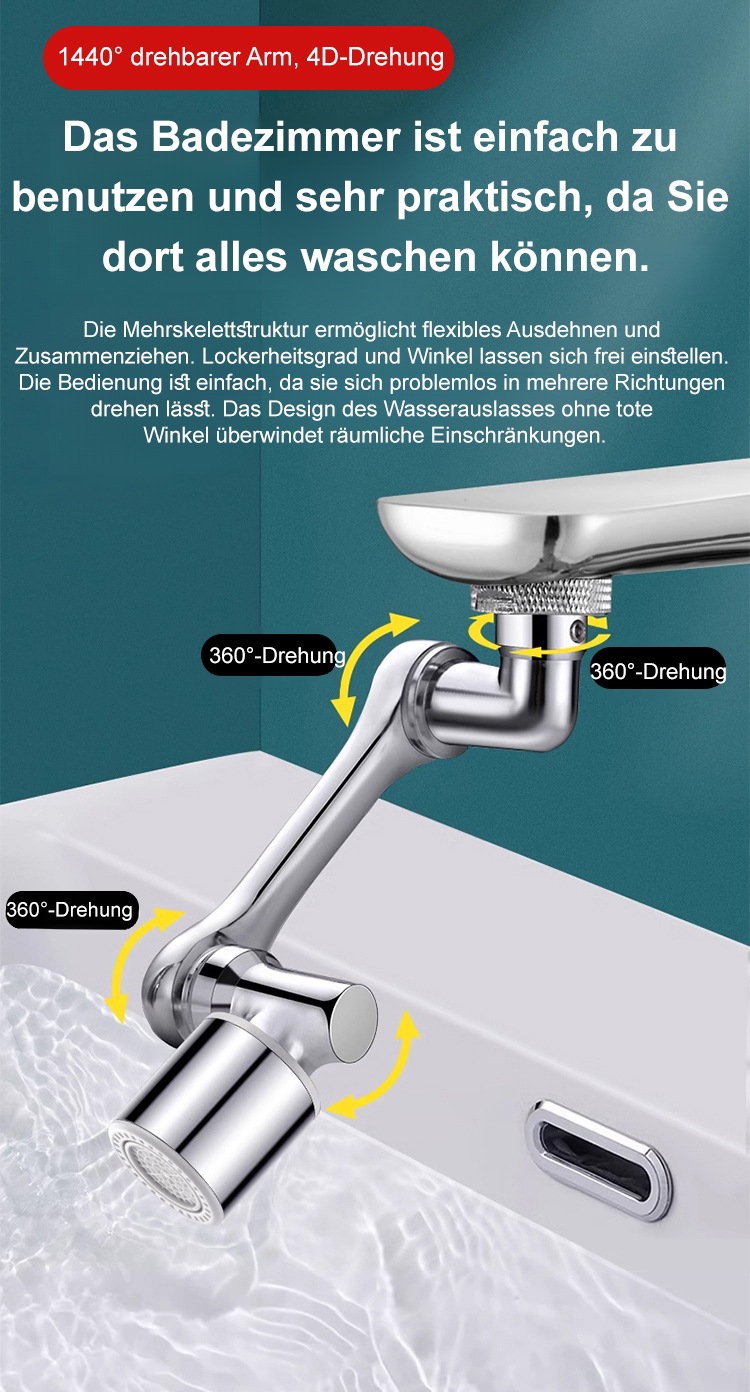 1440° drehbarer Arm, 4D-Drehung

Das Badezimmer ist einfach zu benutzen und sehr praktisch, da Sie dort alles waschen können.

Die Mehrskelettstruktur ermöglicht flexibles Ausdehnen und Zusammenziehen. Lockerheitsgrad und Winkel lassen sich frei einstellen. Die Bedienung ist einfach, da sie sich problemlos in mehrere Richtungen drehen lässt. Das Design des Wasserauslasses ohne tote Winkel überwindet räumliche Einschränkungen.

360°-Drehung

360°-Drehung

360°-Drehung