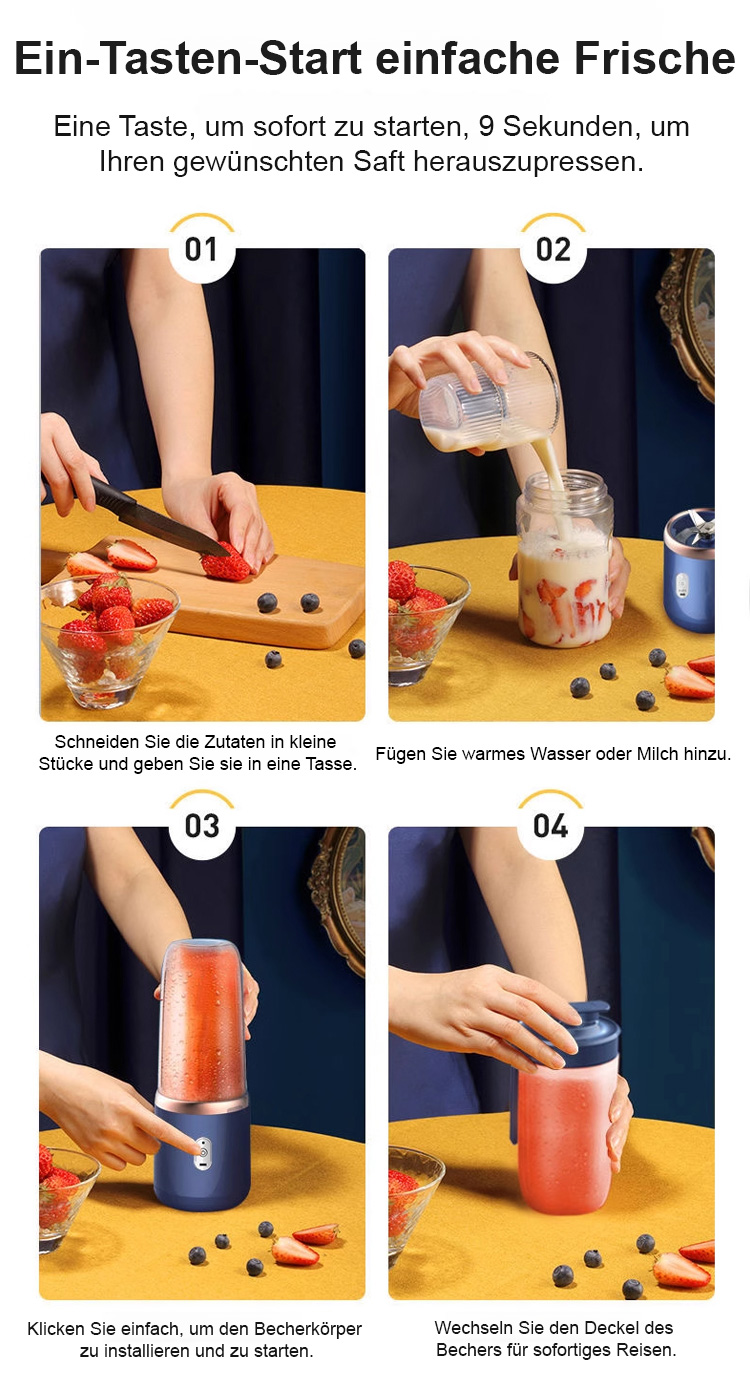 Ein-Tasten-Start einfache Frische

Eine Taste, um sofort zu starten, 9 Sekunden, um Ihren gewünschten Saft herauszupressen.

01

Schneiden Sie die Zutaten in kleine Stücke und geben Sie sie in eine Tasse.

02

Fügen Sie warmes Wasser oder Milch hinzu.

03

Klicken Sie einfach, um den Becherkörper zu installieren und zu starten.

04

Wechseln Sie den Deckel des Bechers für sofortiges Reisen.