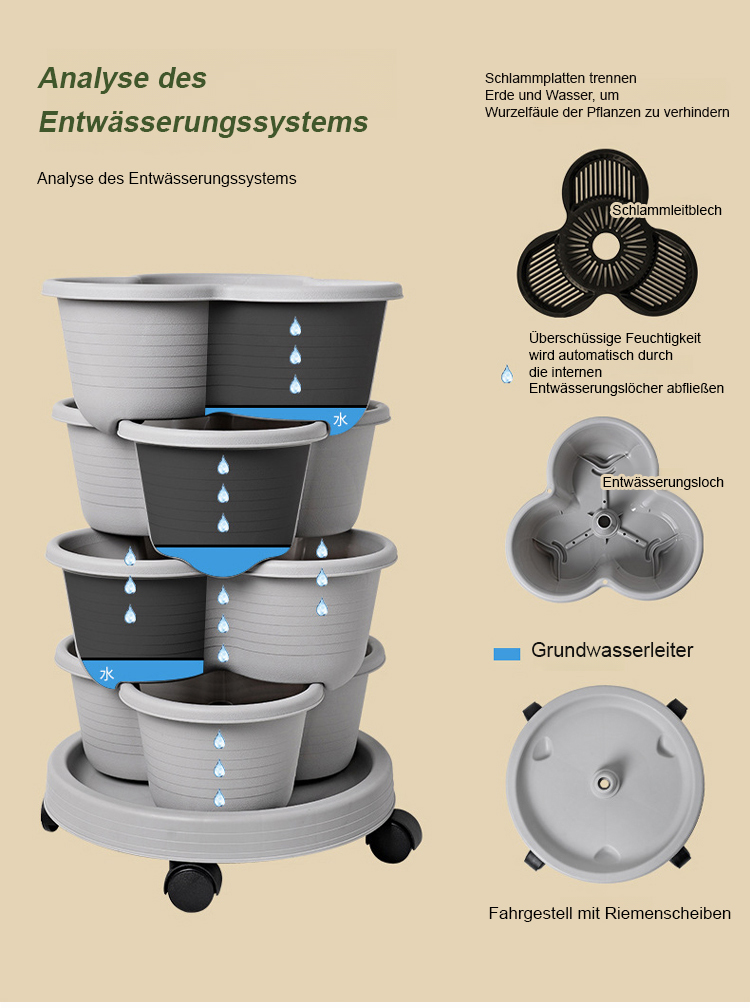 Analyse des Entwässerungssystems

Analyse des Entwässerungssystems

水

水

Schlammplatten trennen Erde und Wasser, um Wurzelfäule der Pflanzen zu verhindern

Schlammleitblech

Überschüssige Feuchtigkeit wird automatisch durch die internen Entwässerungslöcher abfließen

Entwässerungsloch

Grundwasserleiter

Fahrgestell mit Riemenscheiben