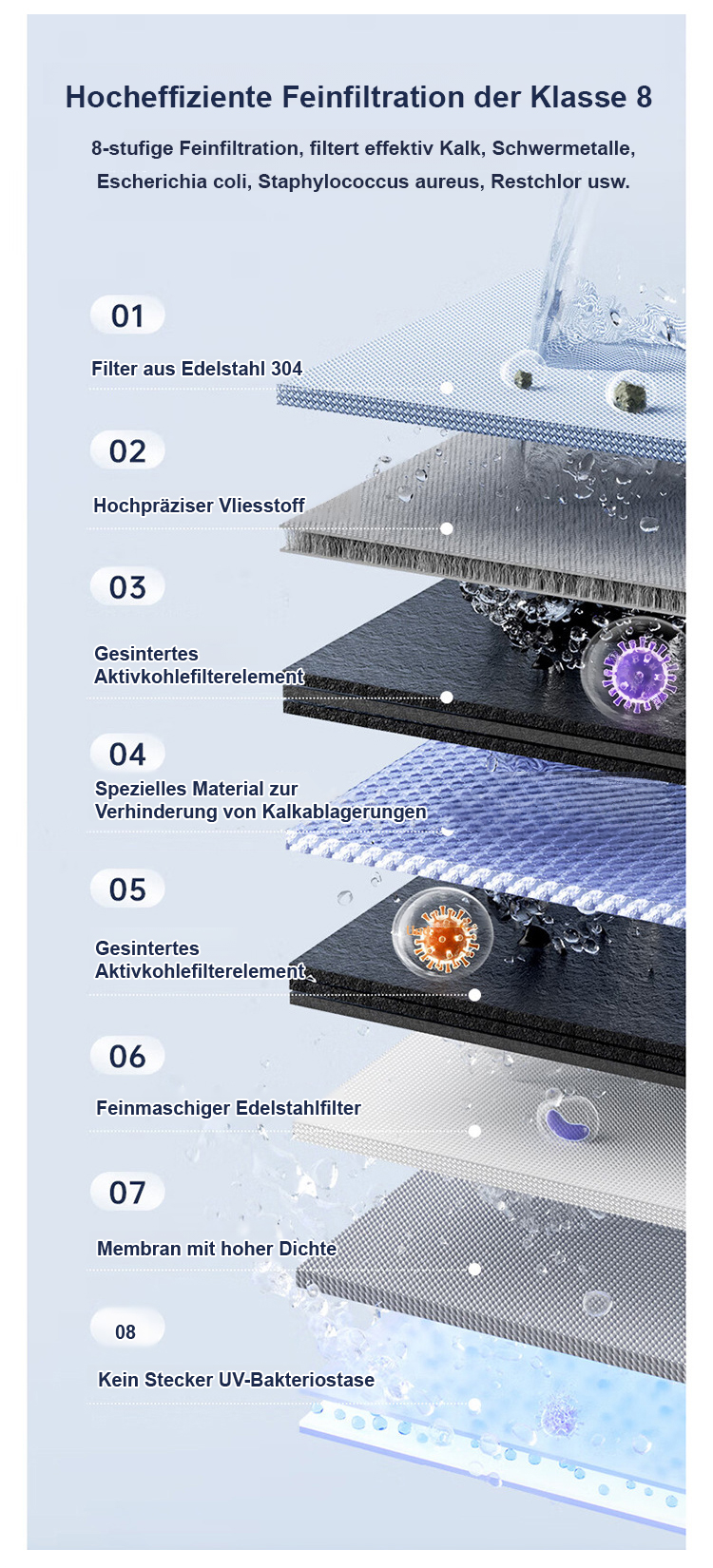 Hocheffiziente Feinfiltration der Klasse 8

8-stufige Feinfiltration, filtert effektiv Kalk, Schwermetalle, Escherichia coli, Staphylococcus aureus, Restchlor usw.

01

Filter aus Edelstahl 304

02

Hochpräziser Vliesstoff

03

Gesintertes Aktivkohlefilterelement

04

Spezielles Material zur Verhinderung von Kalkablagerungen

05

Gesintertes Aktivkohlefilterelement

06

Feinmaschiger Edelstahlfilter

07

Membran mit hoher Dichte

08

Kein Stecker UV-Bakteriostase