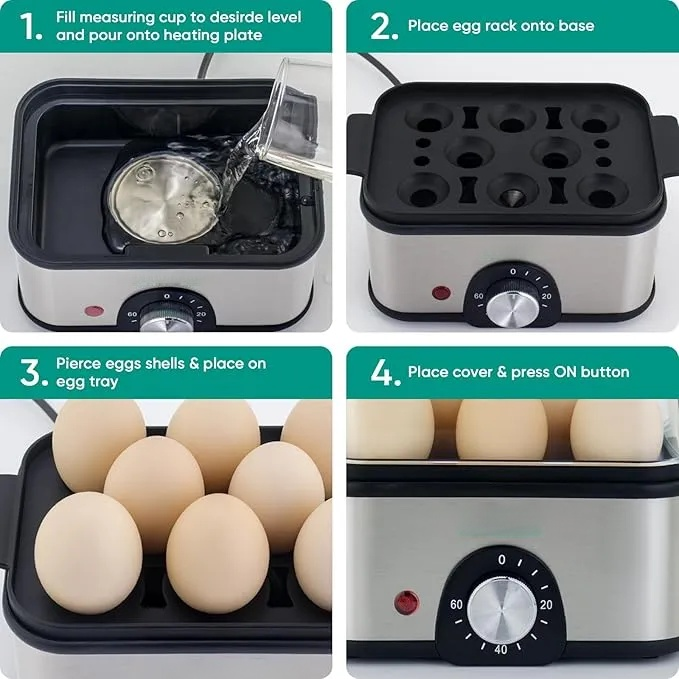 1. Fill measuring cup to desirde level and pour onto heating plate

0
60
20

2. Place egg rack onto base

0
60
20

3. Pierce eggs shells & place on egg tray

4. Place cover & press ON button

0
60
20
40