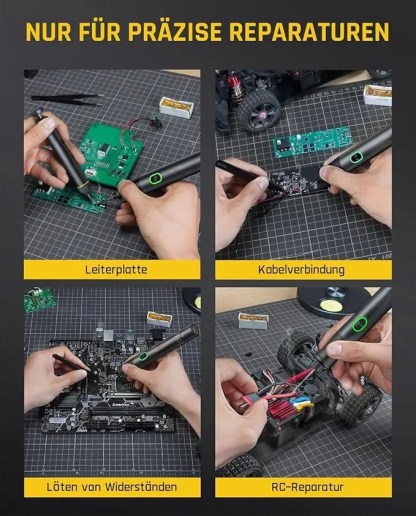 NUR FÜR PRÄZISE REPARATUREN

Leiterplatte

Kabelverbindung

Löten von Widerständen

RC-Reparatur